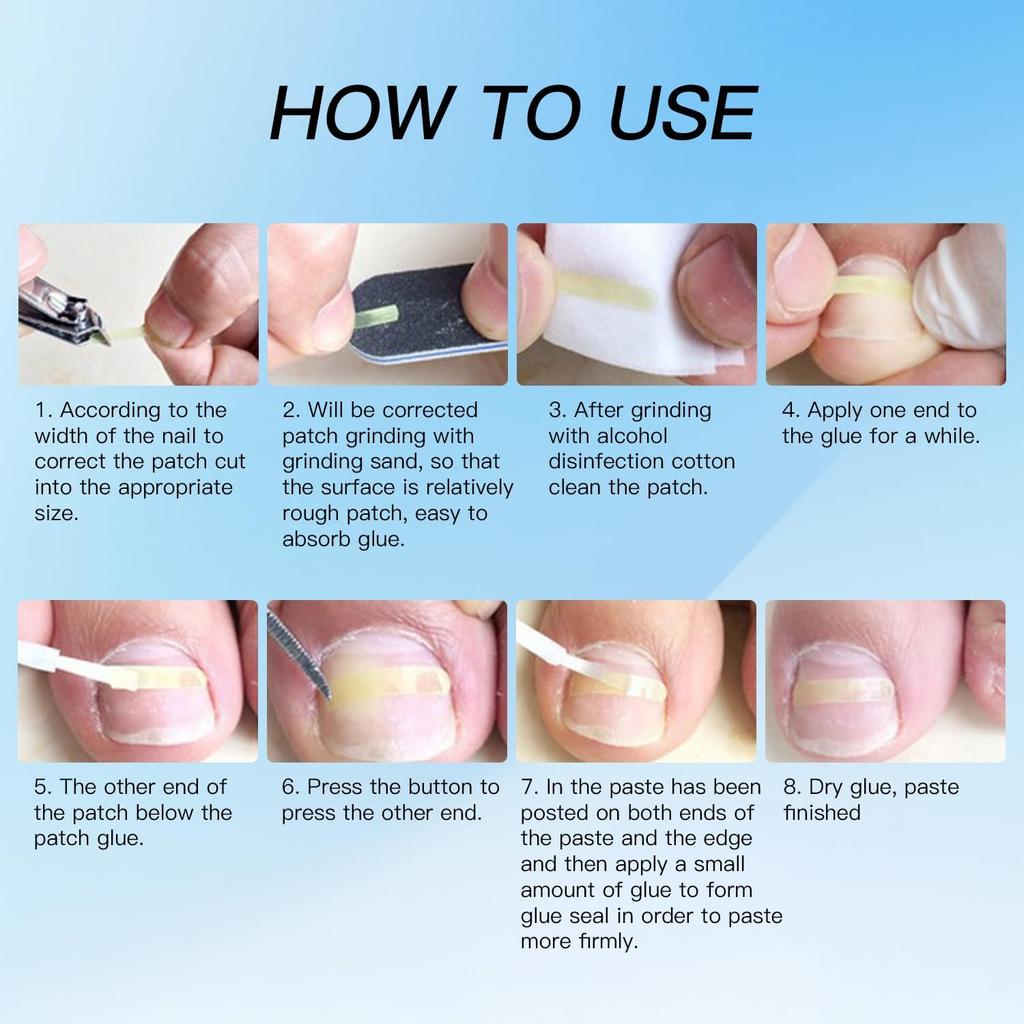 HOW TO USE

1. According to the width of the nail to correct the patch cut into the appropriate size.

2. Will be corrected patch grinding with grinding sand, so that the surface is relatively rough patch, easy to absorb glue.

3. After grinding with alcohol disinfection cotton clean the patch.

4. Apply one end to the glue for a while.

5. The other end of the patch below the patch glue.

6. Press the button to press the other end.

7. In the paste has been posted on both ends of the paste and the edge and then apply a small amount of glue to form glue seal in order to paste more firmly.

8. Dry glue, paste finished