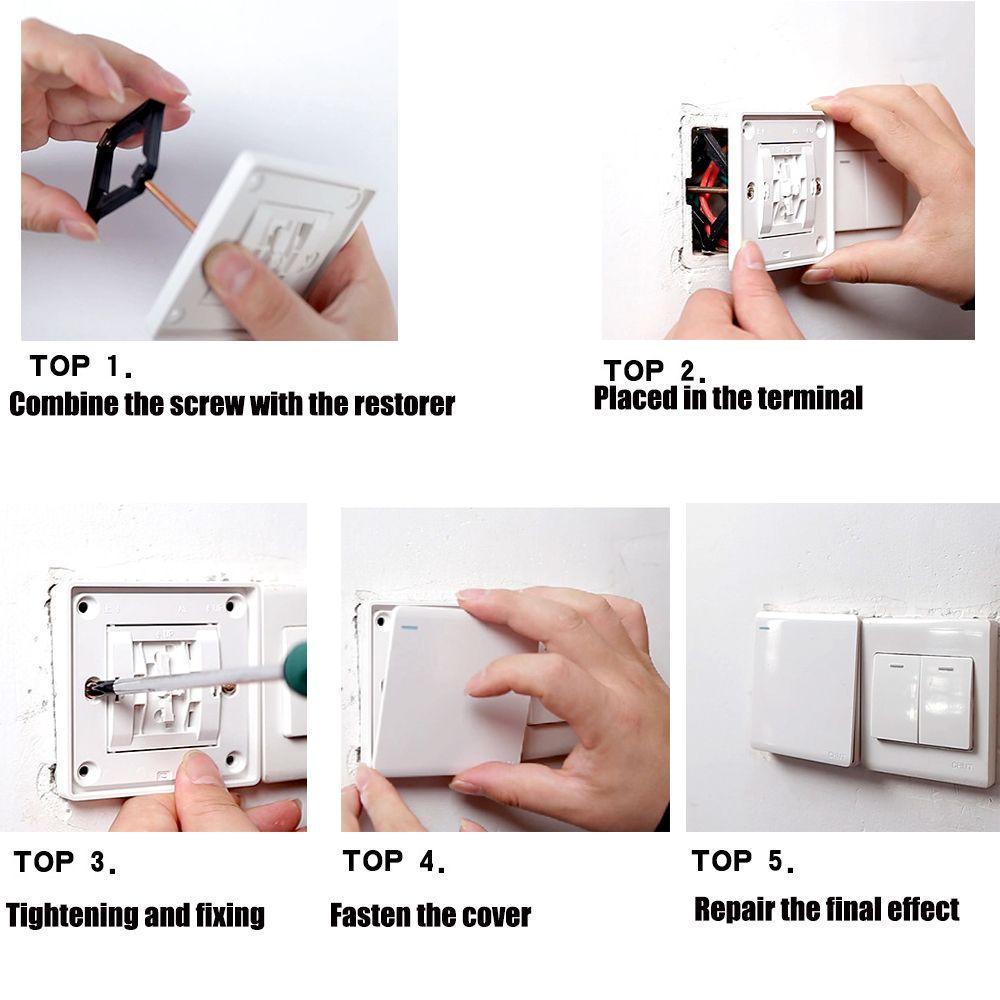 TOP 1.
Combine the screw with the restorer

TOP 2.
Placed in the terminal

TOP 3.
Tightening and fixing

TOP 4.
Fasten the cover

TOP 5.
Repair the final effect