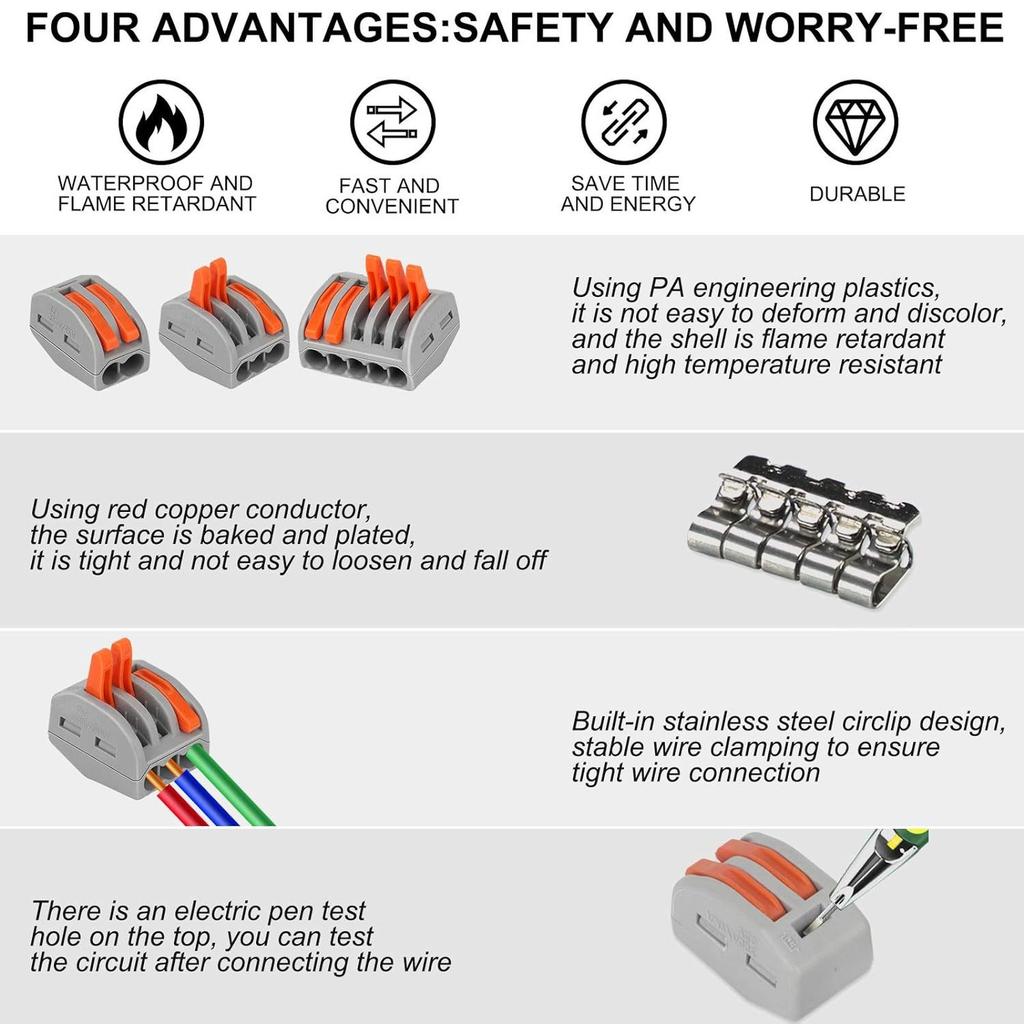 FOUR ADVANTAGES:SAFETY AND WORRY-FREE

WATERPROOF AND FLAME RETARDANT

FAST AND CONVENIENT

SAVE TIME AND ENERGY

DURABLE

Using PA engineering plastics, it is not easy to deform and discolor, and the shell is flame retardant and high temperature resistant

Using red copper conductor, the surface is baked and plated, it is tight and not easy to loosen and fall off

Built-in stainless steel circlip design, stable wire clamping to ensure tight wire connection

There is an electric pen test hole on the top, you can test the circuit after connecting the wire