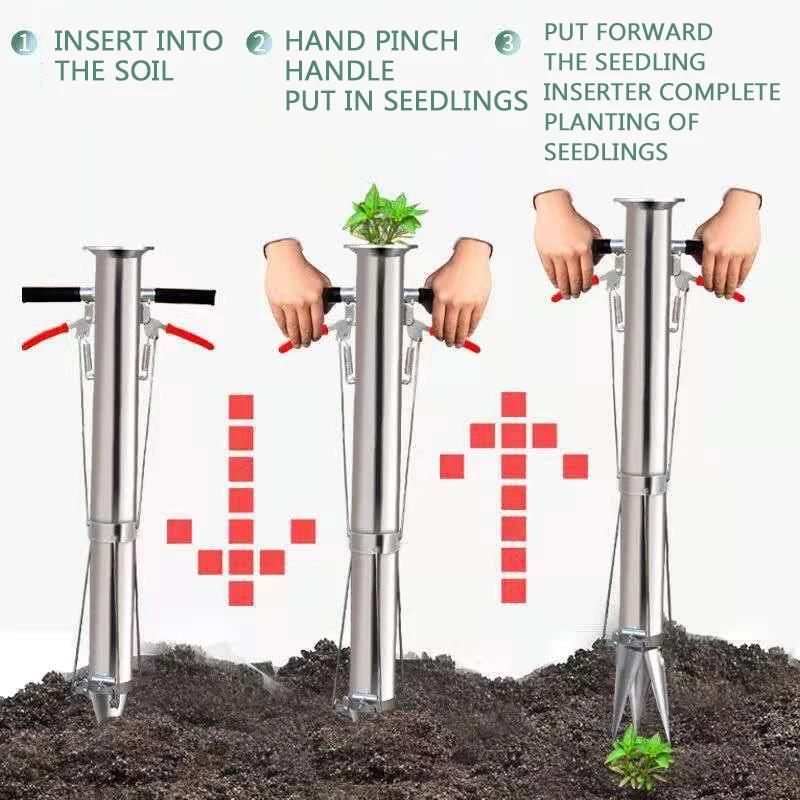 1 INSERT INTO THE SOIL

2 HAND PINCH HANDLE PUT IN SEEDLINGS

3 PUT FORWARD THE SEEDLING INSERTER COMPLETE PLANTING OF SEEDLINGS