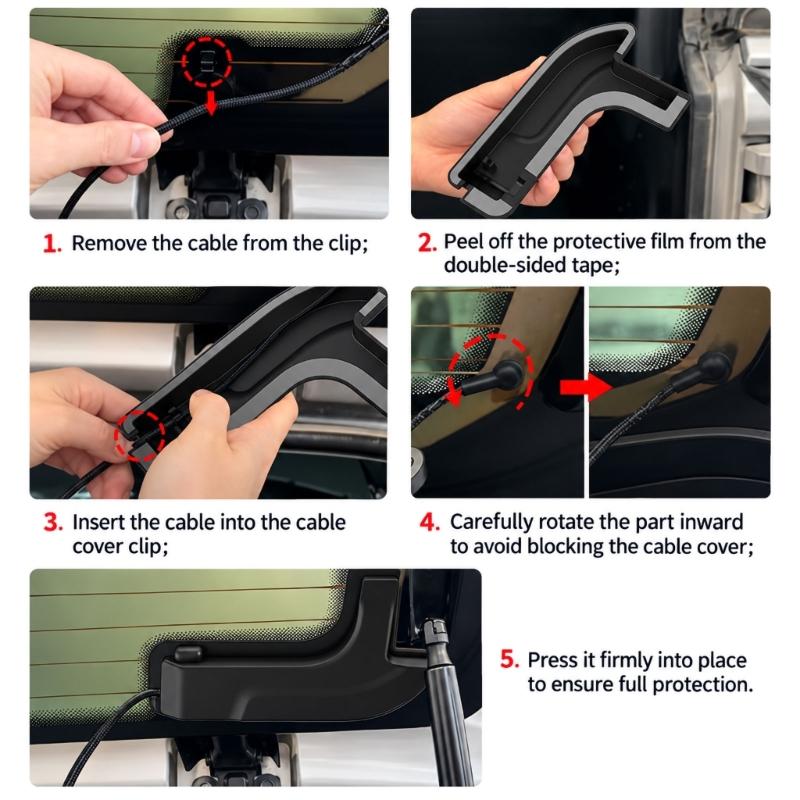 1. Remove the cable from the clip;

2. Peel off the protective film from the double-sided tape;

3. Insert the cable into the cable cover clip;

4. Carefully rotate the part inward to avoid blocking the cable cover;

5. Press it firmly into place to ensure full protection.