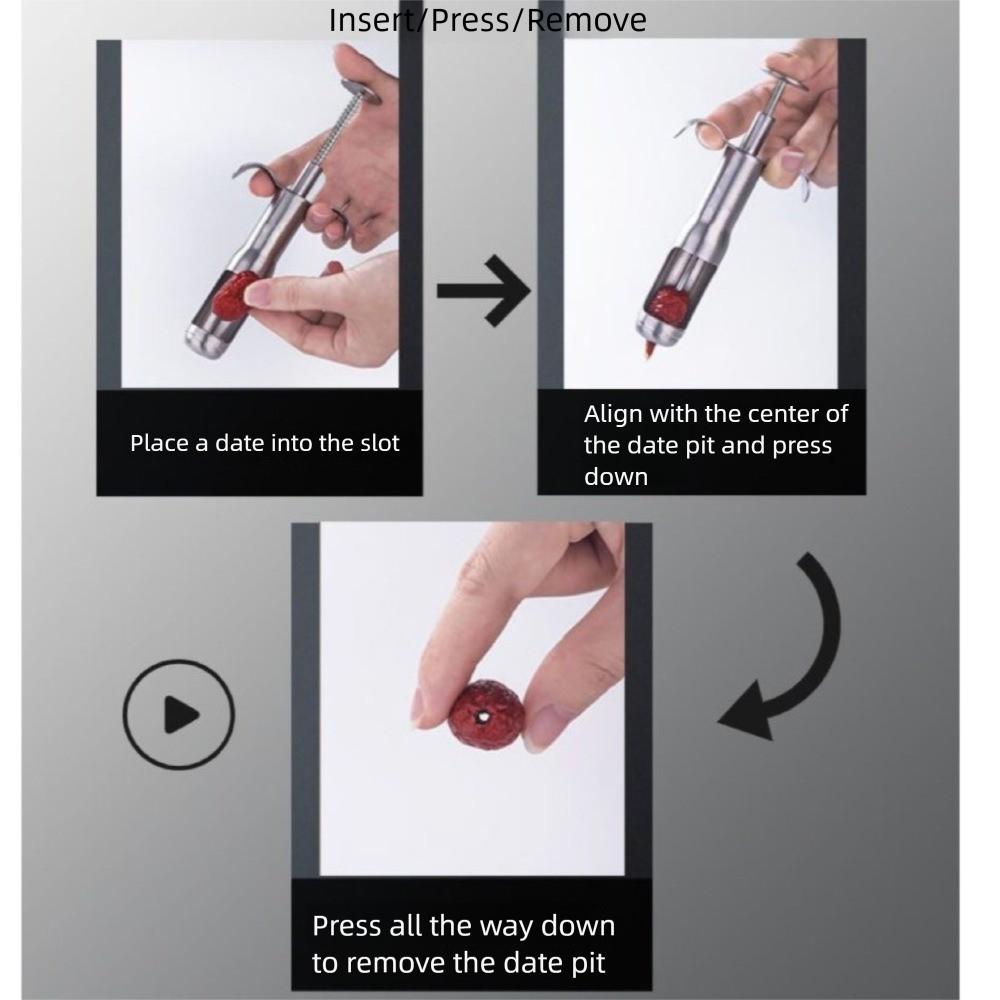 Insert/Press/Remove

Place a date into the slot

Align with the center of the date pit and press down

Press all the way down to remove the date pit