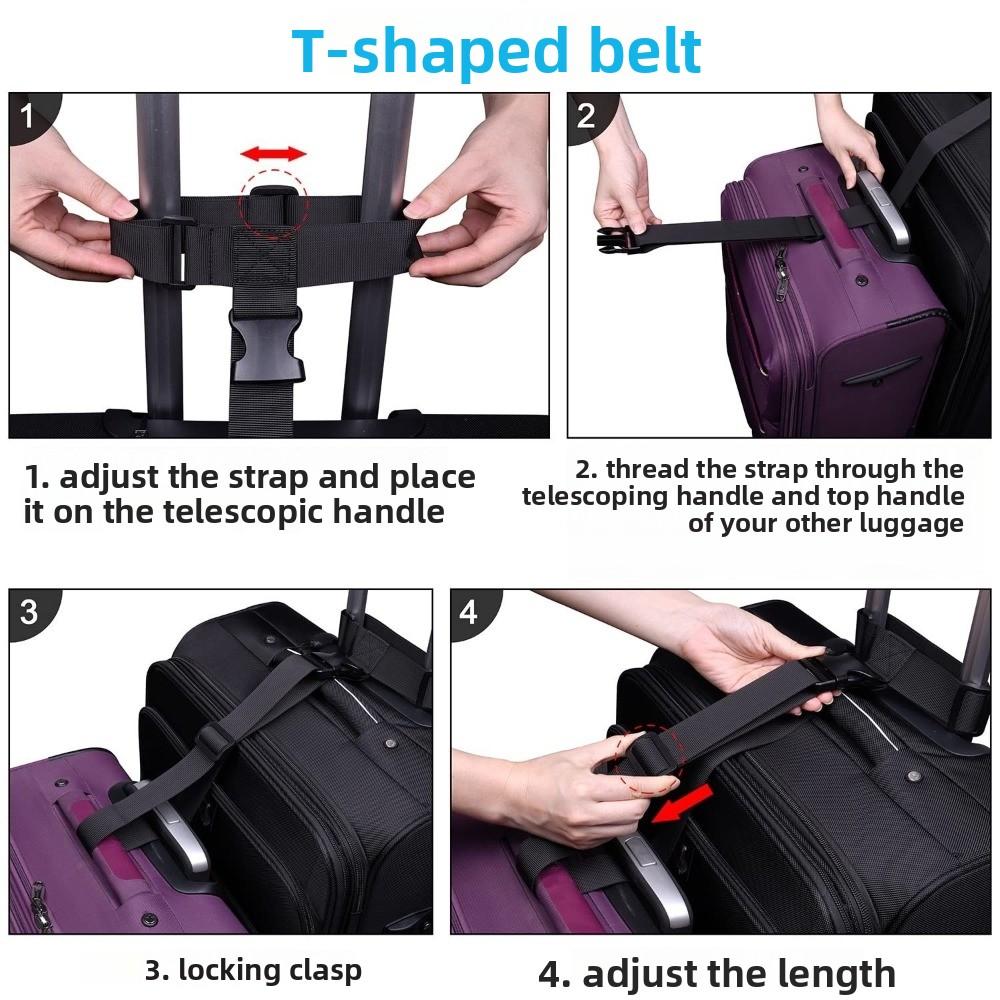 T-shaped belt

1

2

1. adjust the strap and place it on the telescopic handle

2. thread the strap through the telescoping handle and top handle of your other luggage

3

4

3. locking clasp

4. adjust the length