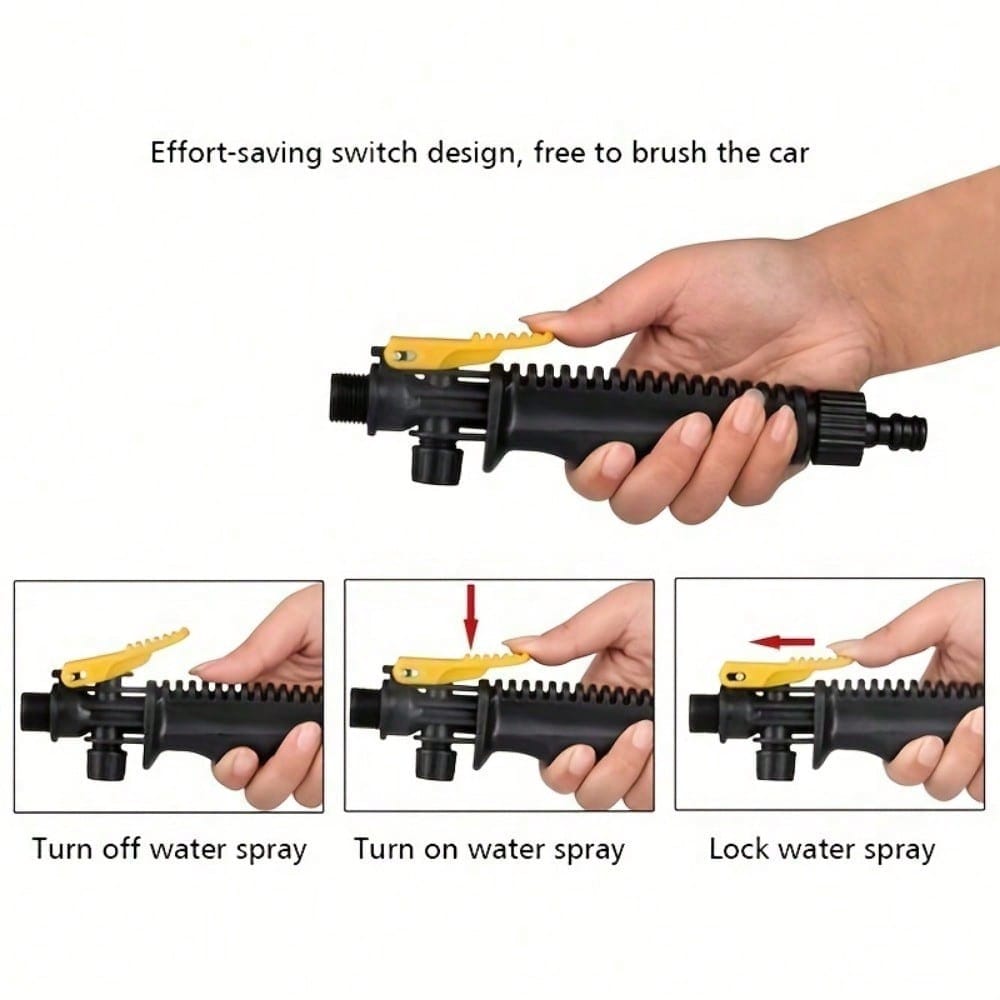 Effort-saving switch design, free to brush the car

Turn off water spray

Turn on water spray

Lock water spray