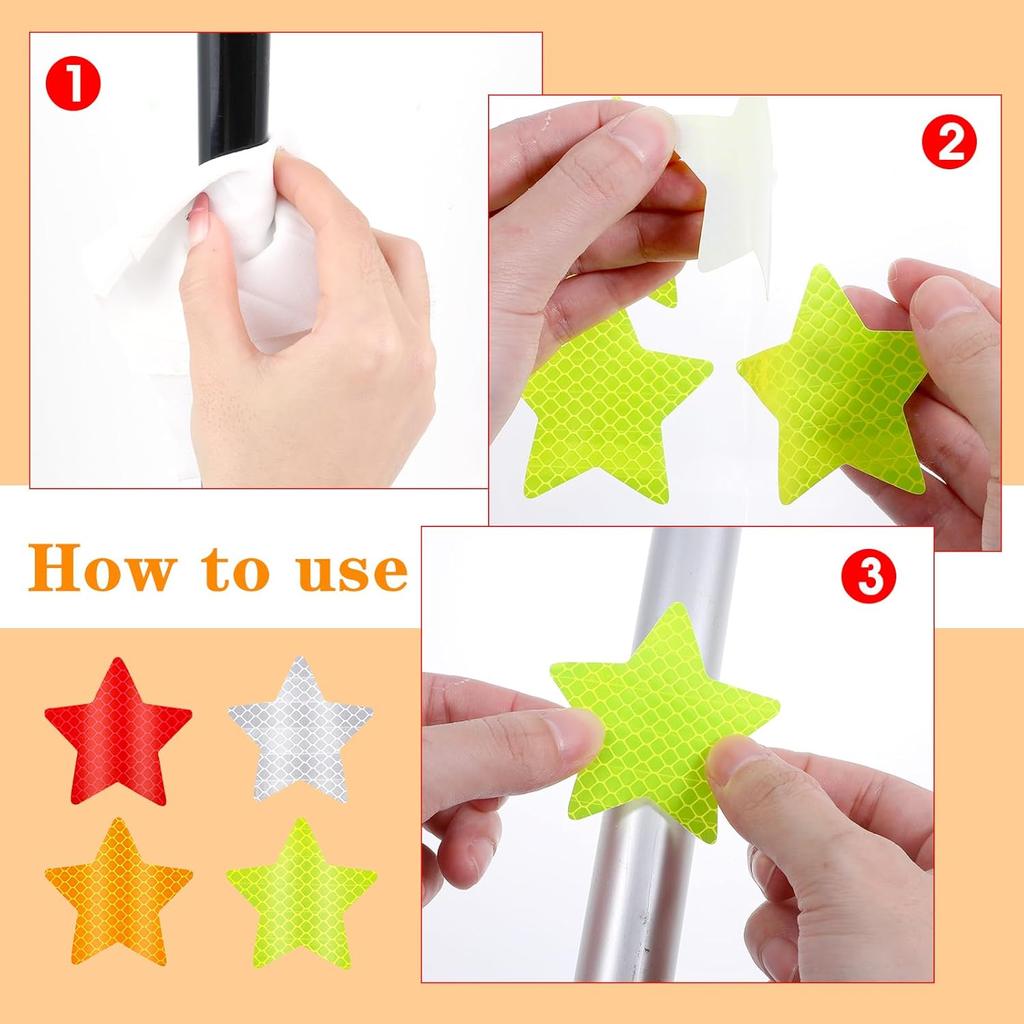 1

2

How to use

3