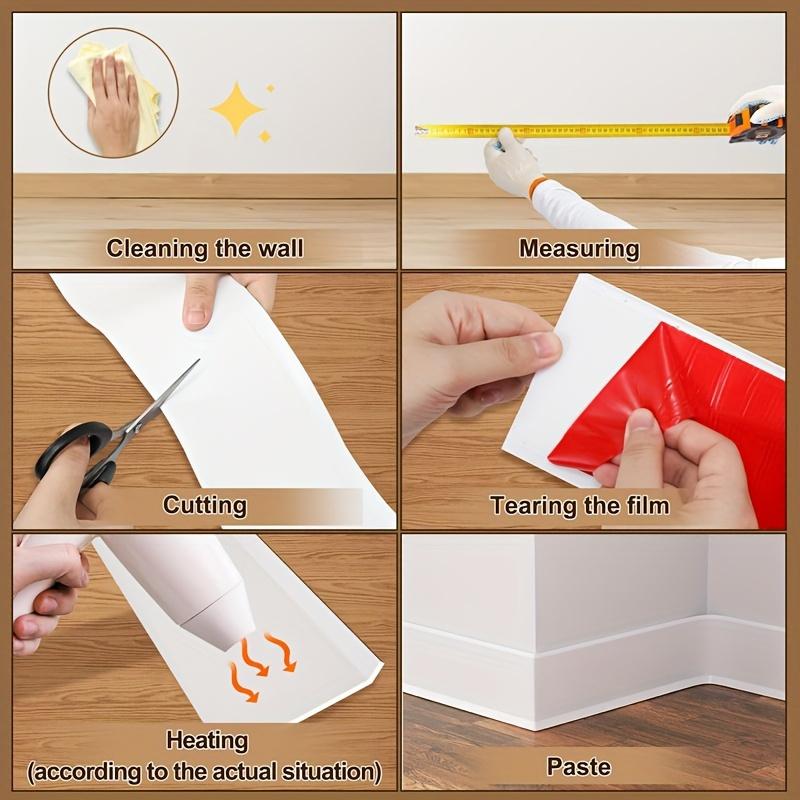 Cleaning the wall

Measuring

Cutting

Tearing the film

Heating
(according to the actual situation)

Paste