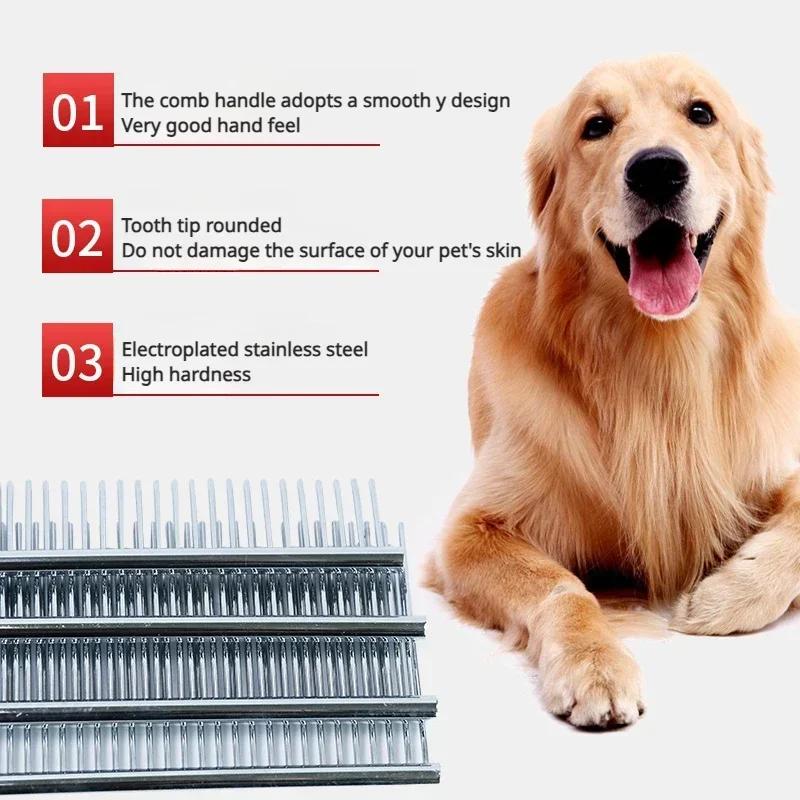 01 The comb handle adopts a smooth y design
Very good hand feel

02 Tooth tip rounded
Do not damage the surface of your pet's skin

03 Electroplated stainless steel
High hardness