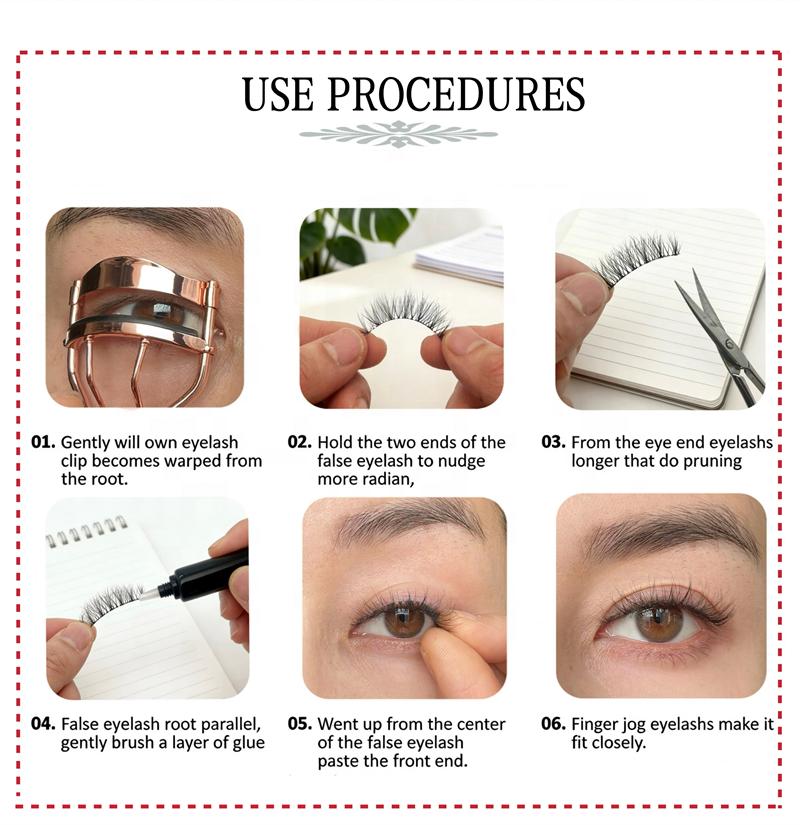 USE PROCEDURES

01. Gently will own eyelash clip becomes warped from the root.

02. Hold the two ends of the false eyelash to nudge more radian,

03. From the eye end eyelashs longer that do pruning

04. False eyelash root parallel, gently brush a layer of glue

05. Went up from the center of the false eyelash paste the front end.

06. Finger jog eyelashs make it fit closely.