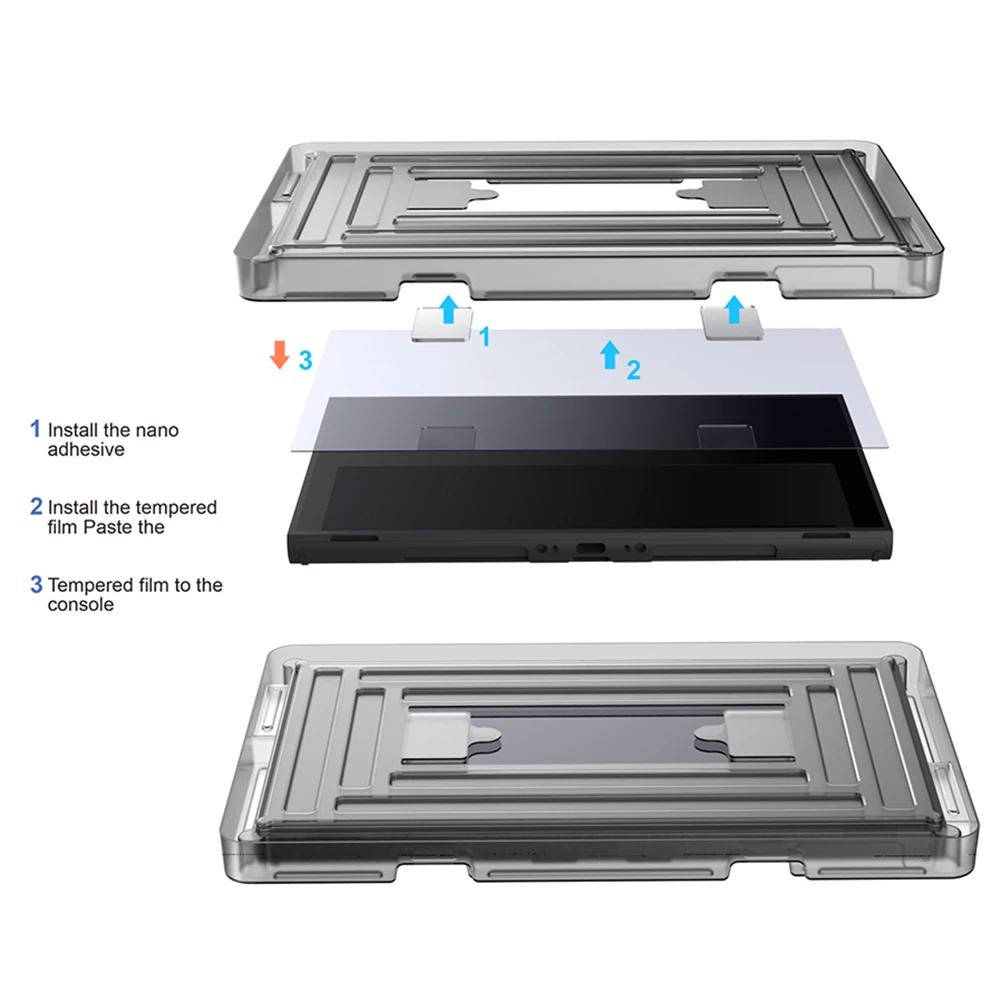 1

3

2

1 Install the nano adhesive

2 Install the tempered film Paste the

3 Tempered film to the console