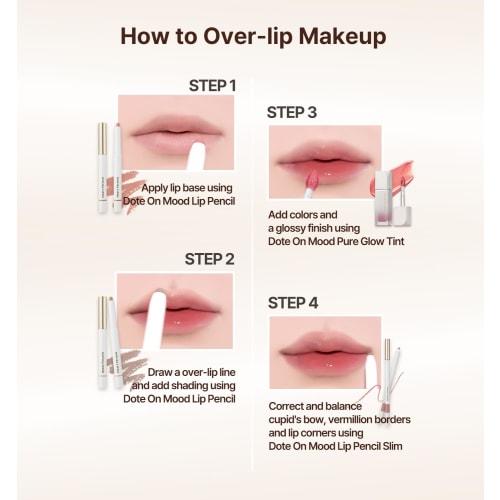 How to Over-lip Makeup

STEP 1

Apply lip base using Dote On Mood Lip Pencil

STEP 2

Draw a over-lip line and add shading using Dote On Mood Lip Pencil

STEP 3

Add colors and a glossy finish using Dote On Mood Pure Glow Tint

STEP 4

Correct and balance cupid's bow, vermillion borders and lip corners using Dote On Mood Lip Pencil Slim