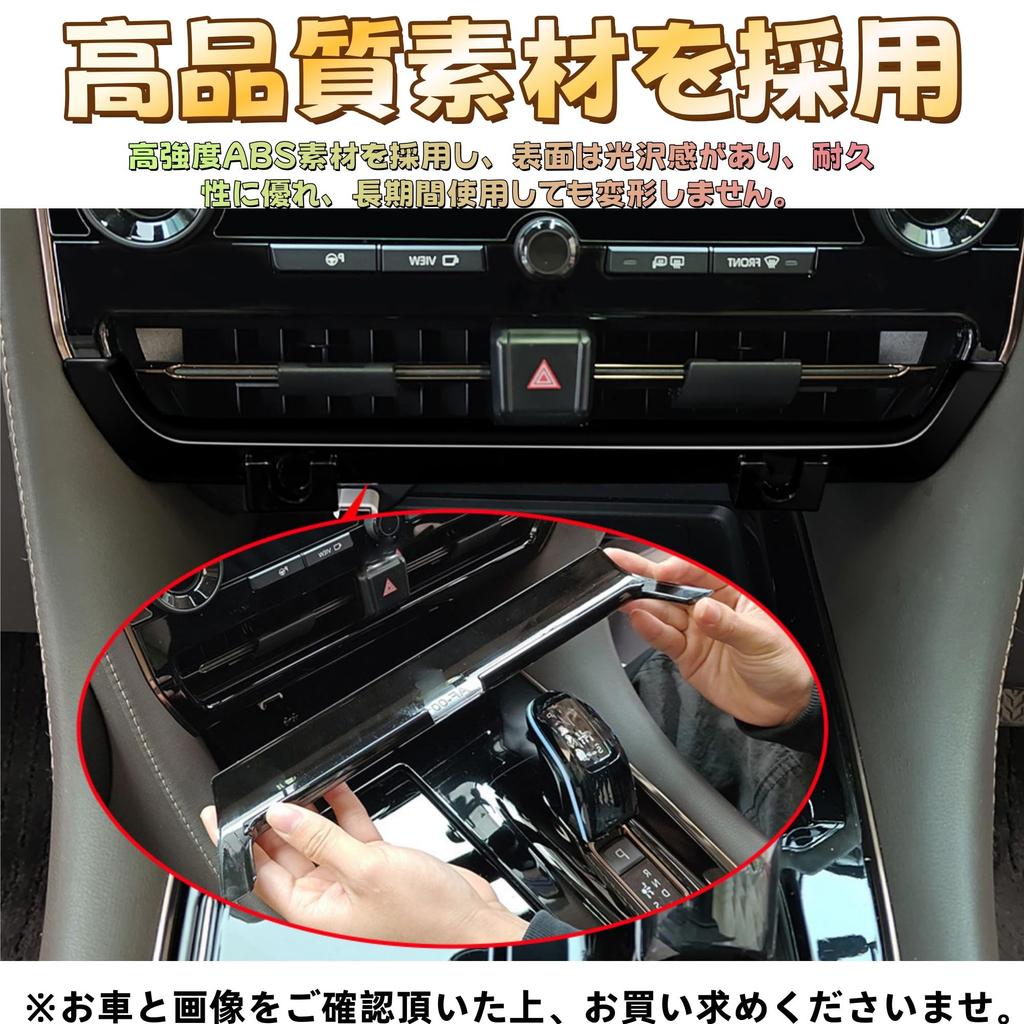 高品質素材を採用

高強度ABS素材を採用し、表面は光沢感があり、耐久性に優れ、長期間使用しても変形しません。

VIEW
FRONT
P

※お車と画像をご確認頂いた上、お買い求めくださいませ。