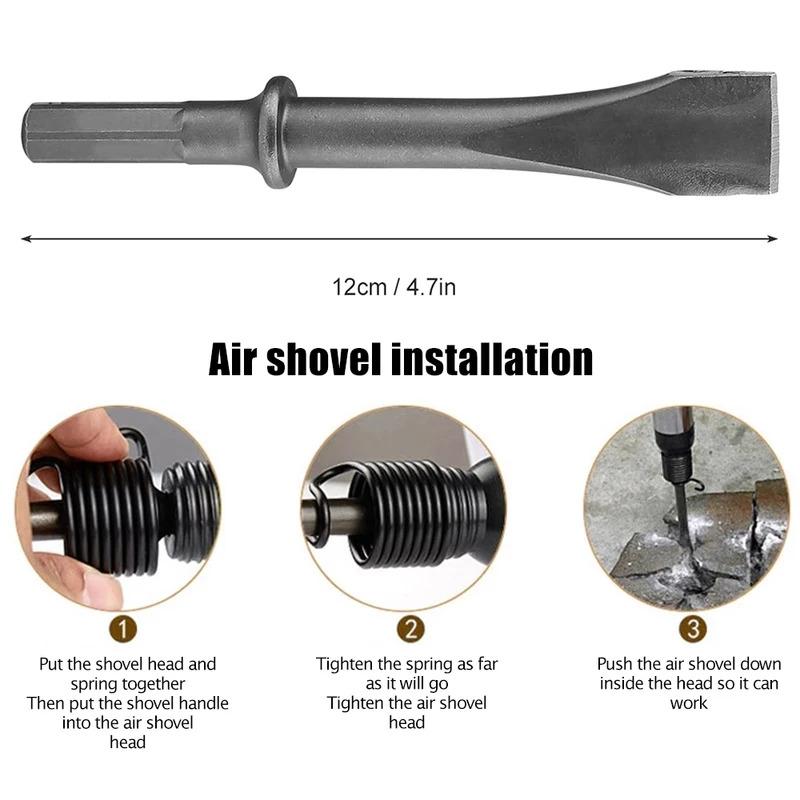 12cm / 4.7in

Air shovel installation

1
Put the shovel head and spring together
Then put the shovel handle into the air shovel head

2
Tighten the spring as far as it will go
Tighten the air shovel head

3
Push the air shovel down inside the head so it can work