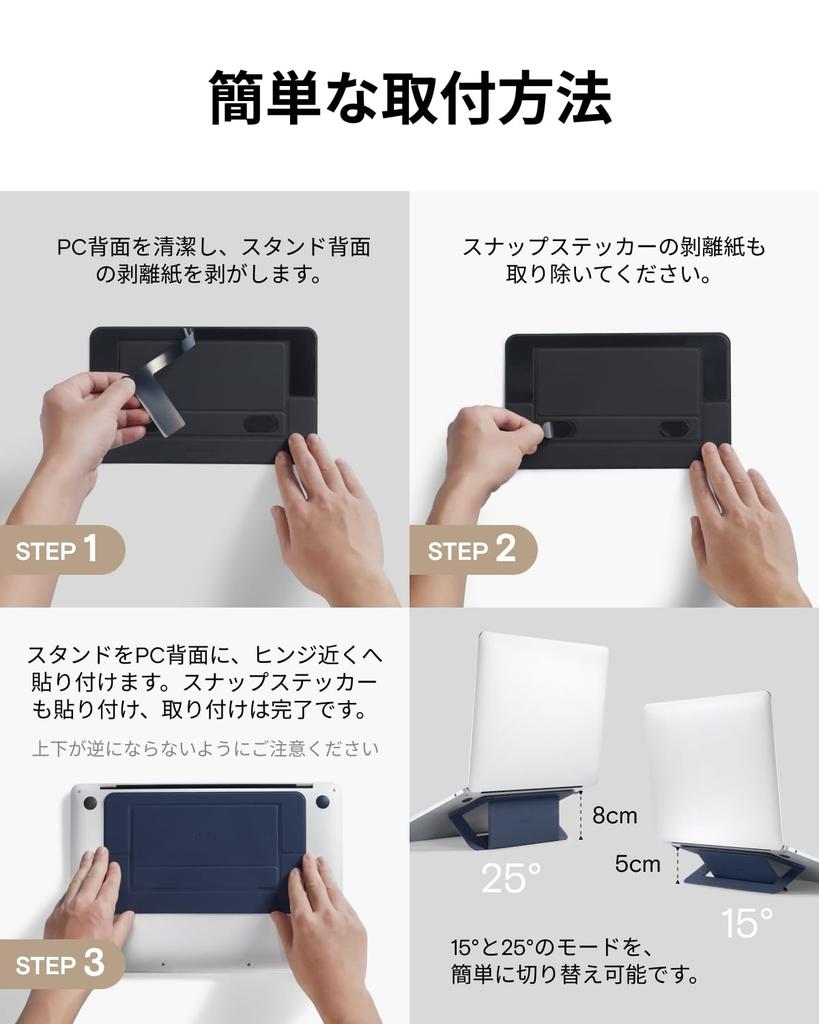 簡単な取付方法

PC背面を清潔し、スタンド背面の剥離紙を剥がします。

STEP 1

スナップステッカーの剥離紙も取り除いてください。

STEP 2

スタンドをPC背面に、ヒンジ近くへ貼り付けます。スナップステッカーも貼り付け、取り付けは完了です。

上下が逆にならないようにご注意ください

STEP 3

8cm

25°

5cm

15°

15°と25°のモードを、簡単に切り替え可能です。