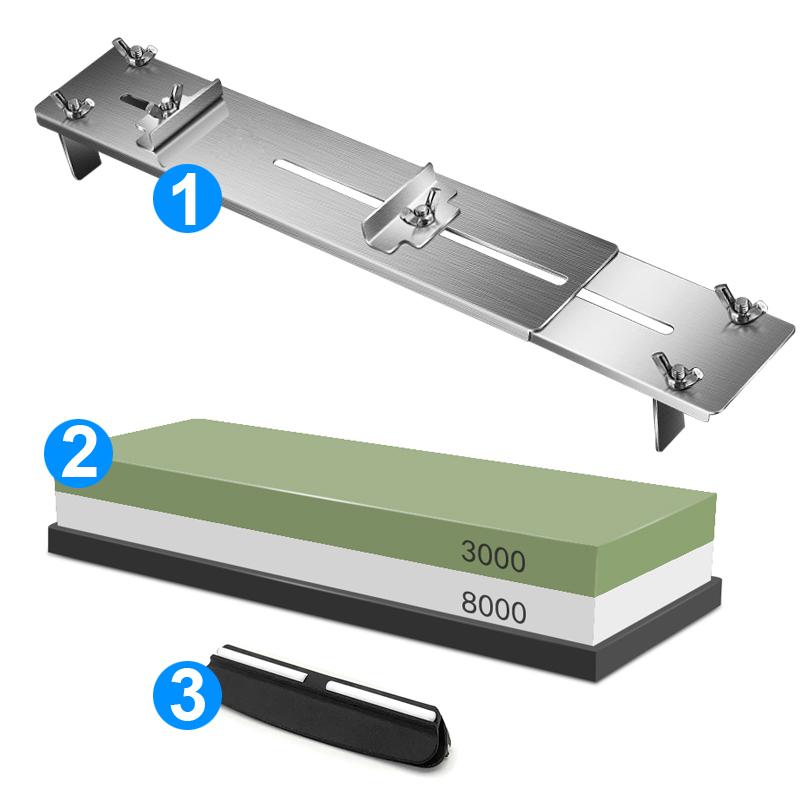 1

2

3000

8000

3