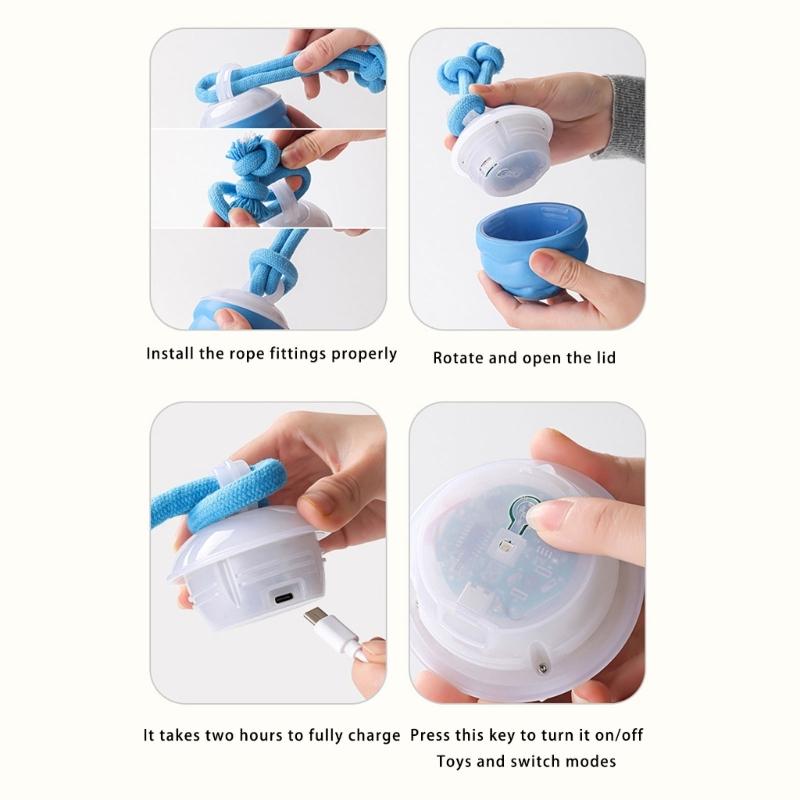 Install the rope fittings properly

Rotate and open the lid

It takes two hours to fully charge

Press this key to turn it on/off
Toys and switch modes