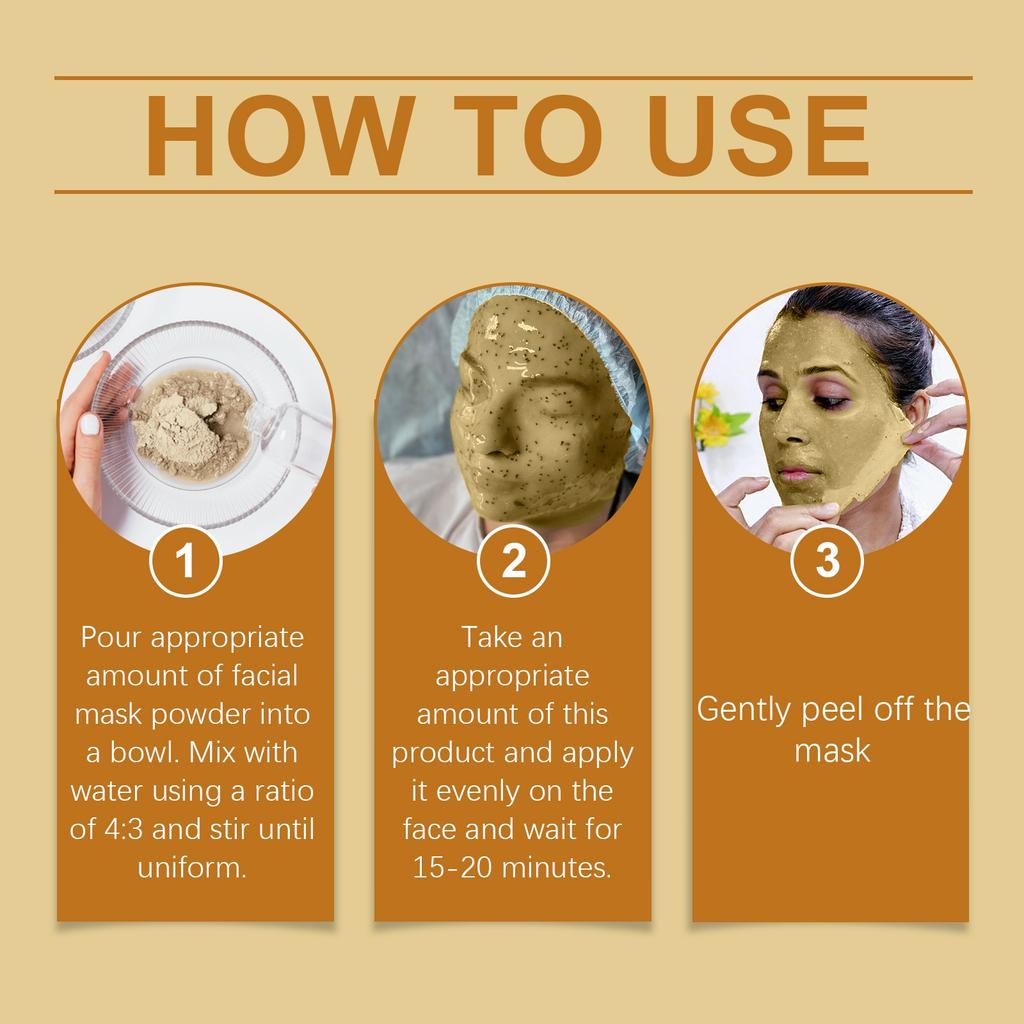 HOW TO USE

1

Pour appropriate amount of facial mask powder into a bowl. Mix with water using a ratio of 4:3 and stir until uniform.

2

Take an appropriate amount of this product and apply it evenly on the face and wait for 15-20 minutes.

3

Gently peel off the mask