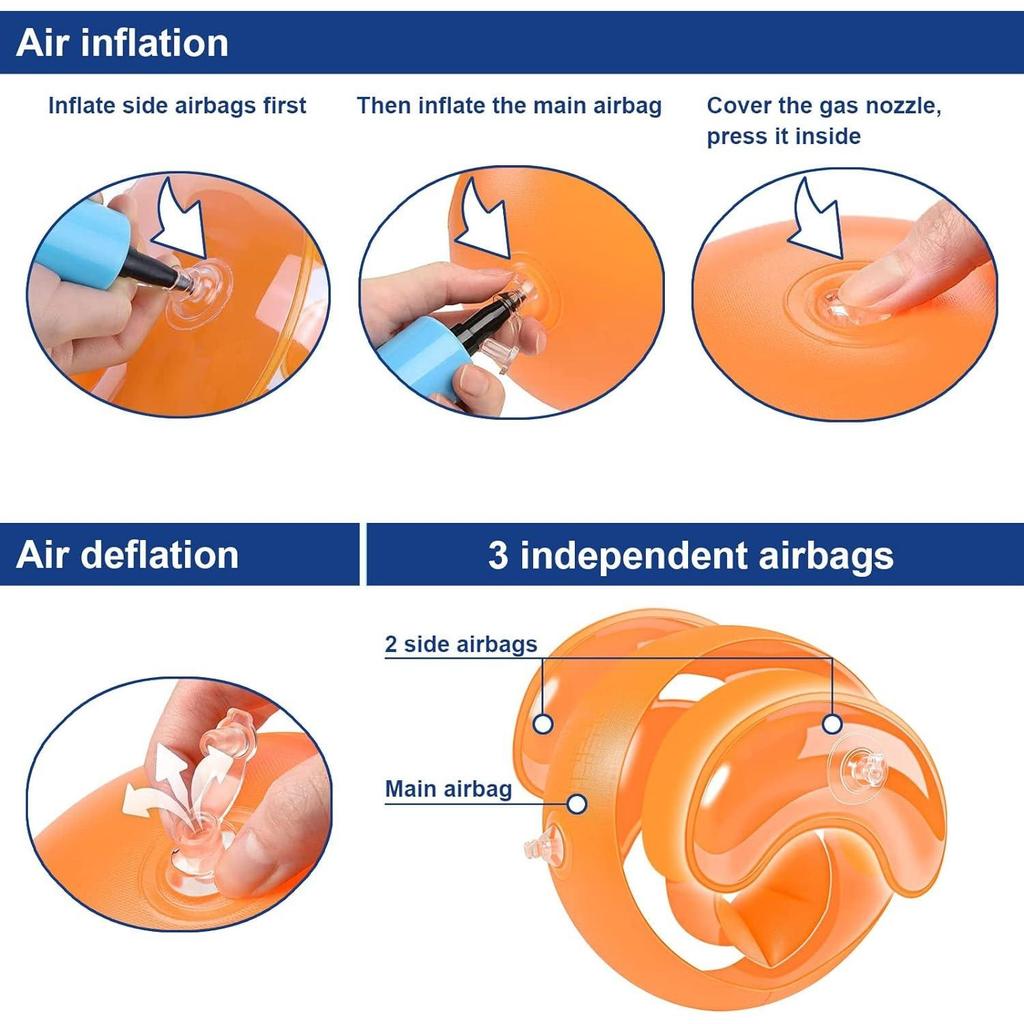 Air inflation

Inflate side airbags first

Then inflate the main airbag

Cover the gas nozzle, press it inside

Air deflation

3 independent airbags

2 side airbags

Main airbag