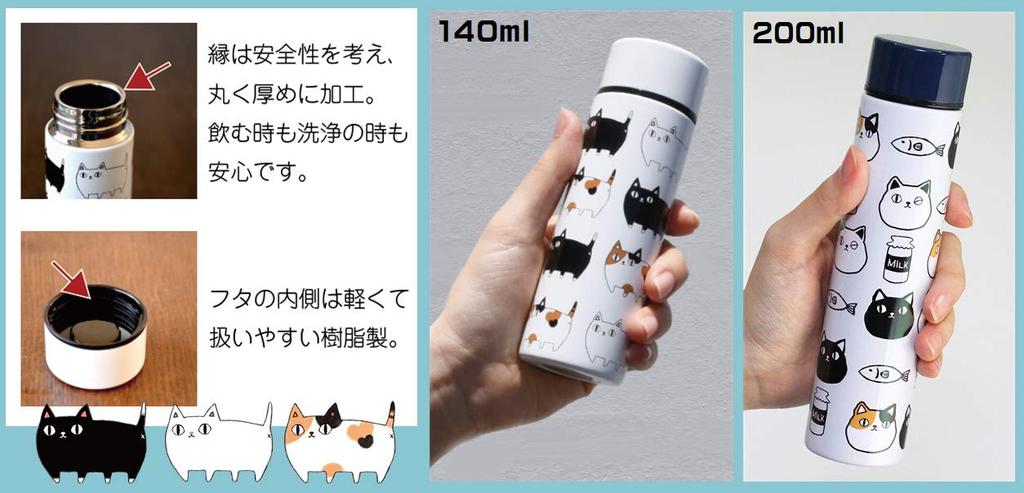 縁は安全性を考え、丸く厚めに加工。飲む時も洗浄の時も安心です。

フタの内側は軽くて扱いやすい樹脂製。

140ml

200ml

MILK

MILK