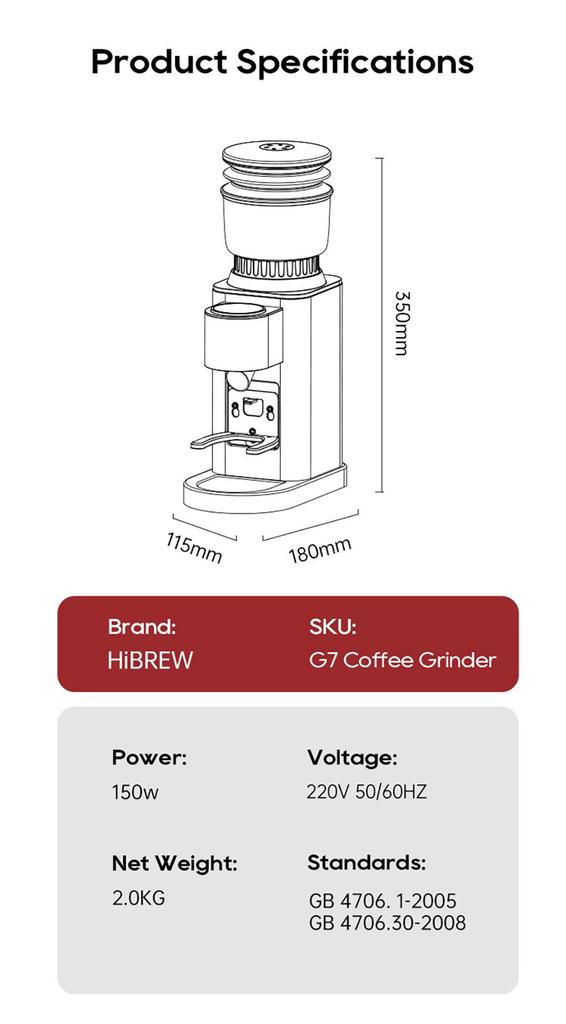 Product Specifications

350mm

115mm

180mm

Brand:
HiBREW

SKU:
G7 Coffee Grinder

Power:
150w

Voltage:
220V 50/60HZ

Net Weight:
2.0KG

Standards:
GB 4706. 1-2005
GB 4706.30-2008