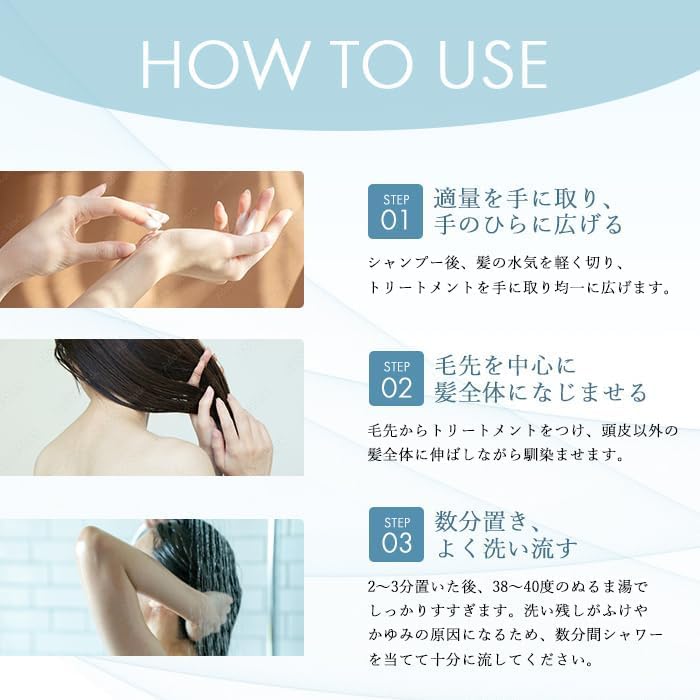 HOW TO USE

STEP 01
適量を手に取り、手のひらに広げる

シャンプー後、髪の水気を軽く切り、トリートメントを手に取り均一に広げます。

STEP 02
毛先を中心に髪全体になじませる

毛先からトリートメントをつけ、頭皮以外の髪全体に伸ばしながら馴染ませます。

STEP 03
数分置き、よく洗い流す

2〜3分置いた後、38〜40度のぬるま湯でしっかりすすぎます。洗い残しがふけやかゆみの原因になるため、数分間シャワーを当てて十分に流してください。