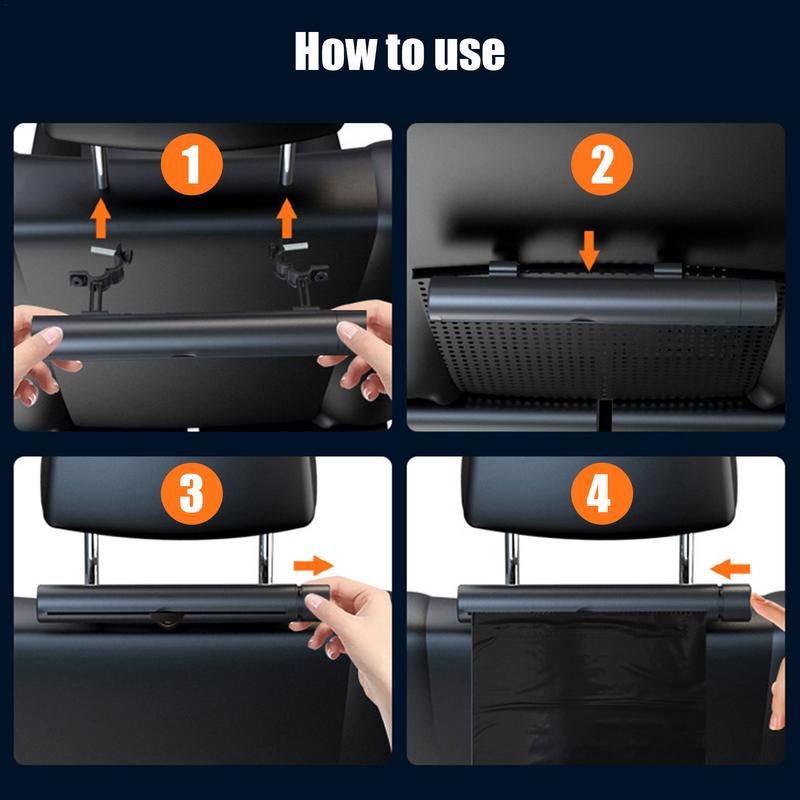 How to use

1

2

3

4