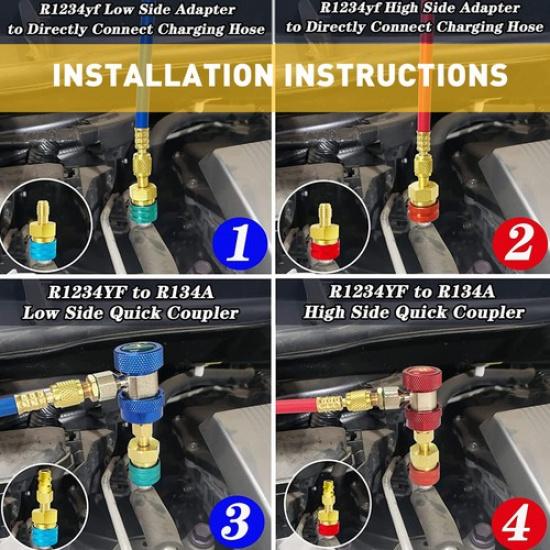 R1234yf Low Side Adapter to Directly Connect Charging Hose

R1234yf High Side Adapter to Directly Connect Charging Hose

INSTALLATION INSTRUCTIONS

1

2

R1234YF to R134A Low Side Quick Coupler

R1234YF to R134A High Side Quick Coupler

3

4