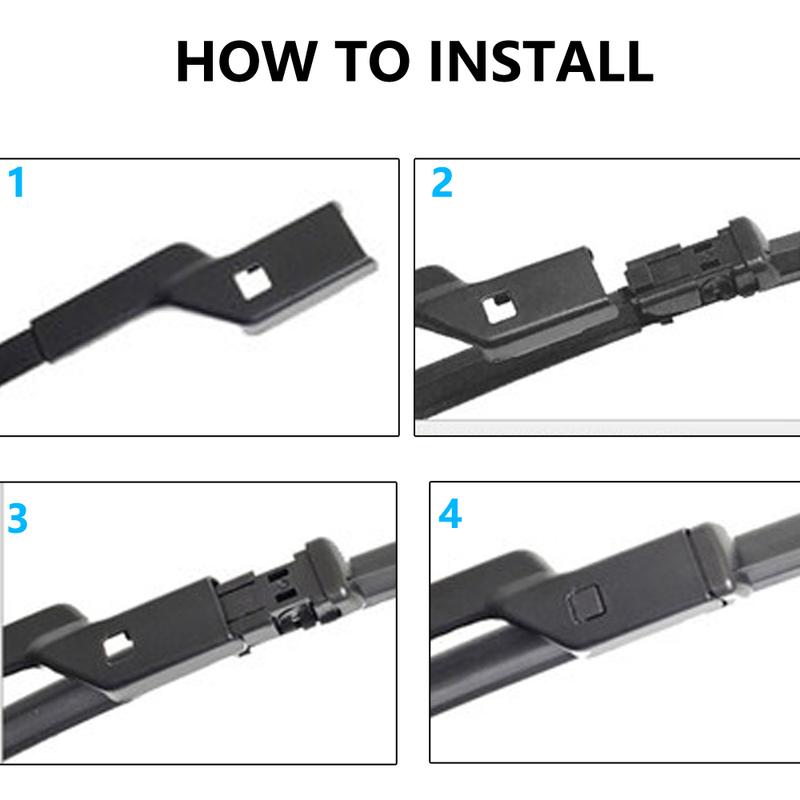 HOW TO INSTALL

1

2

3

4