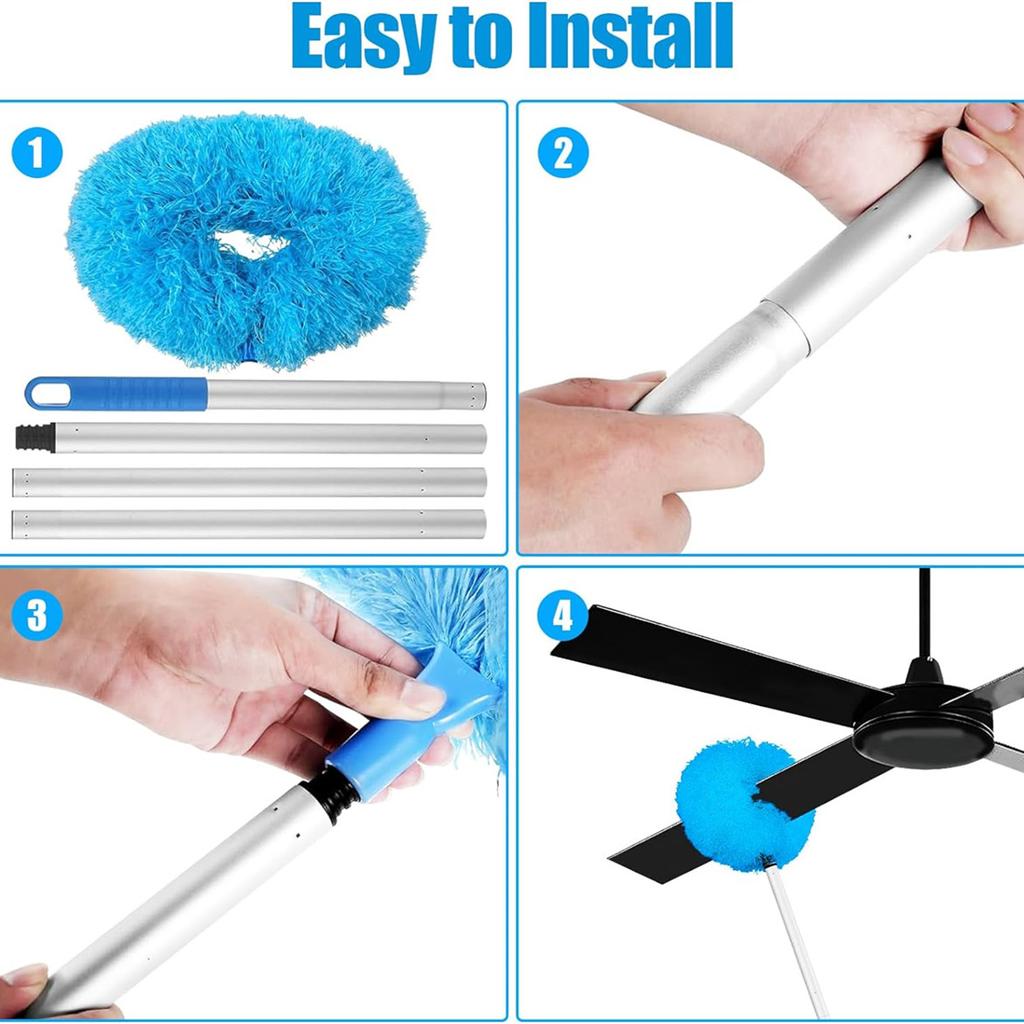 Easy to Install

1

2

3

4