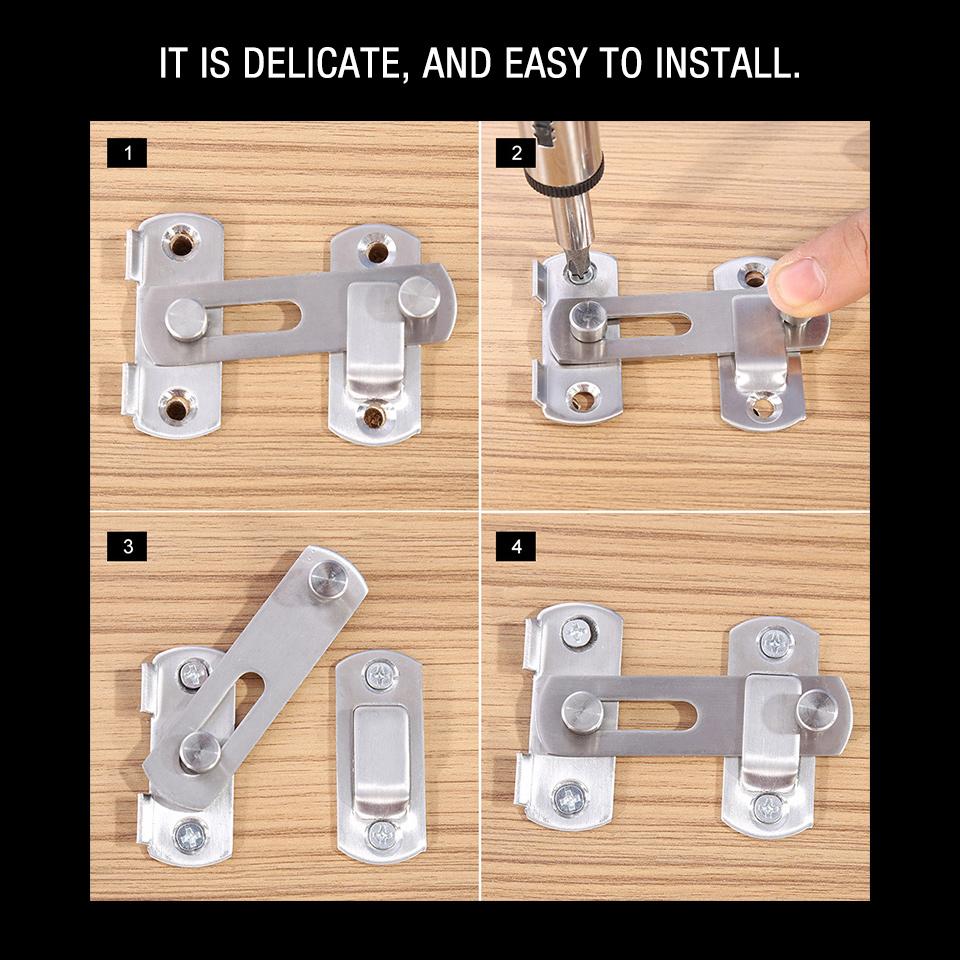 IT IS DELICATE, AND EASY TO INSTALL.

1

2

3

4