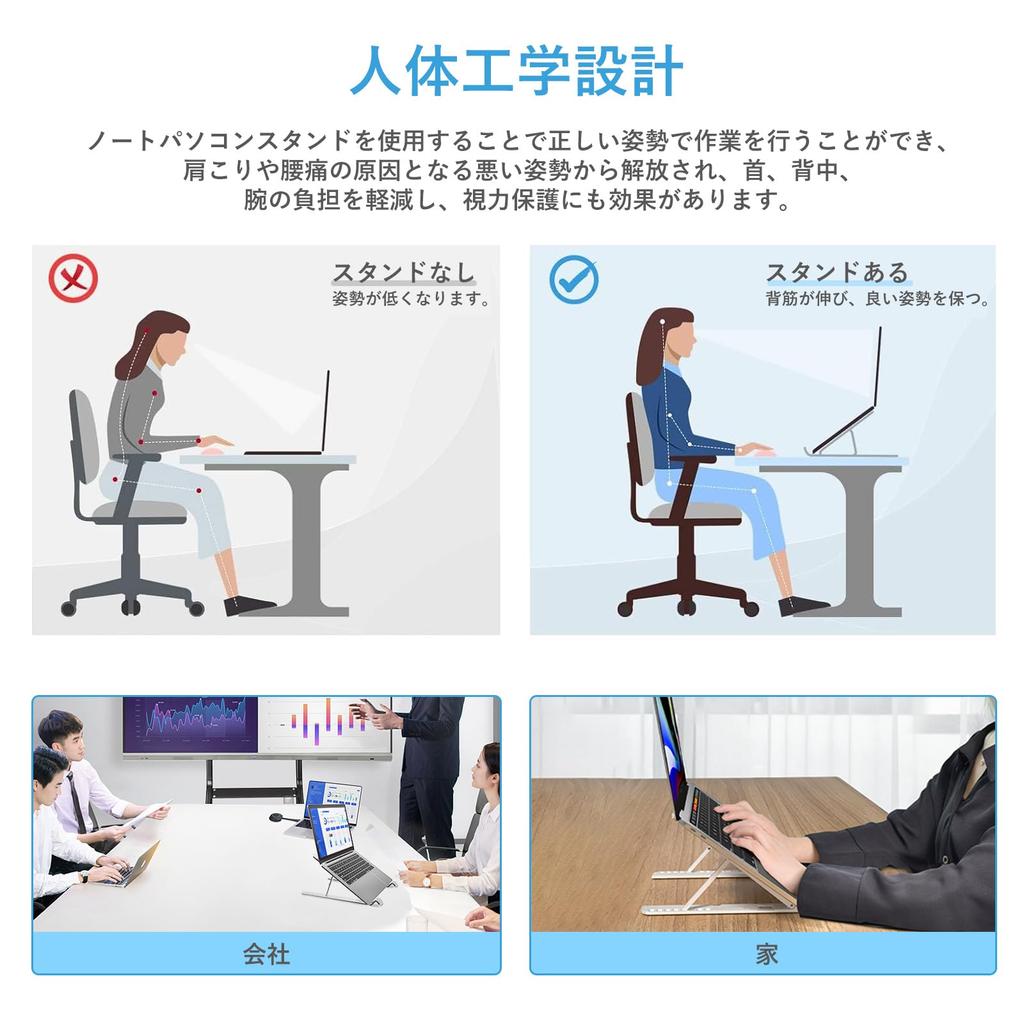 人体工学設計

ノートパソコンスタンドを使用することで正しい姿勢で作業を行うことができ、肩こりや腰痛の原因となる悪い姿勢から解放され、首、背中、腕の負担を軽減し、視力保護にも効果があります。

スタンドなし
姿勢が低くなります。

スタンドある
背筋が伸び、良い姿勢を保つ。

会社

家