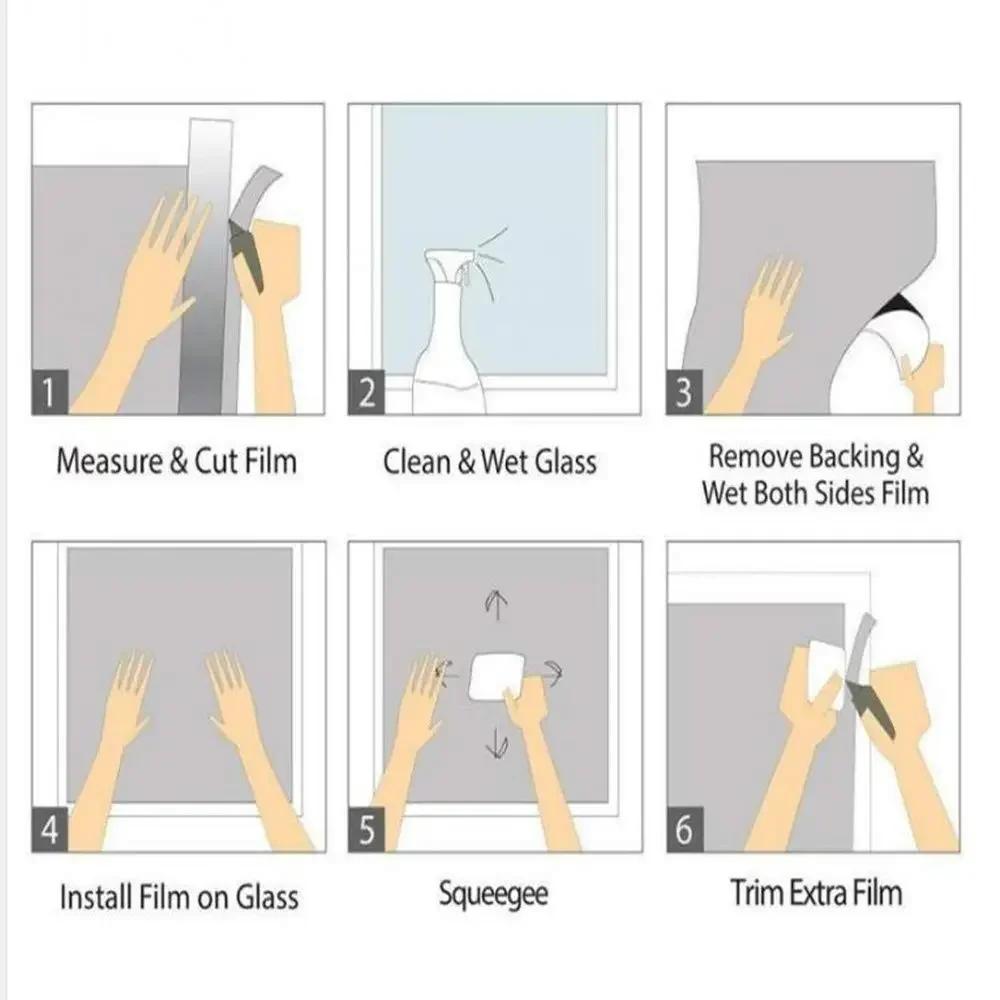 1

Measure & Cut Film

2

Clean & Wet Glass

3

Remove Backing & Wet Both Sides Film

4

Install Film on Glass

5

Squeegee

6

Trim Extra Film