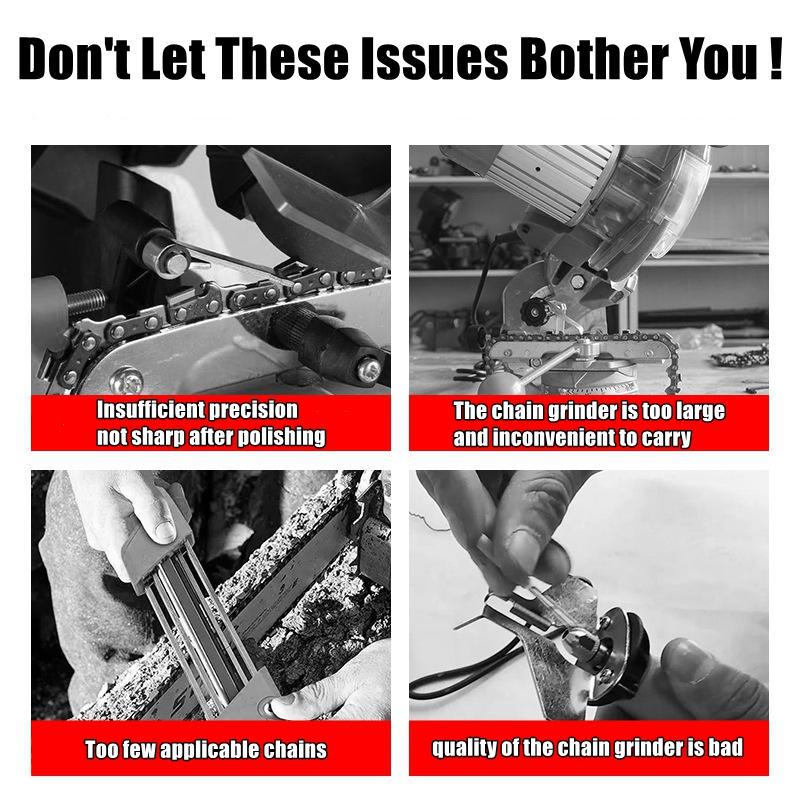 Don't Let These Issues Bother You !

Insufficient precision
not sharp after polishing

The chain grinder is too large
and inconvenient to carry

Too few applicable chains

quality of the chain grinder is bad