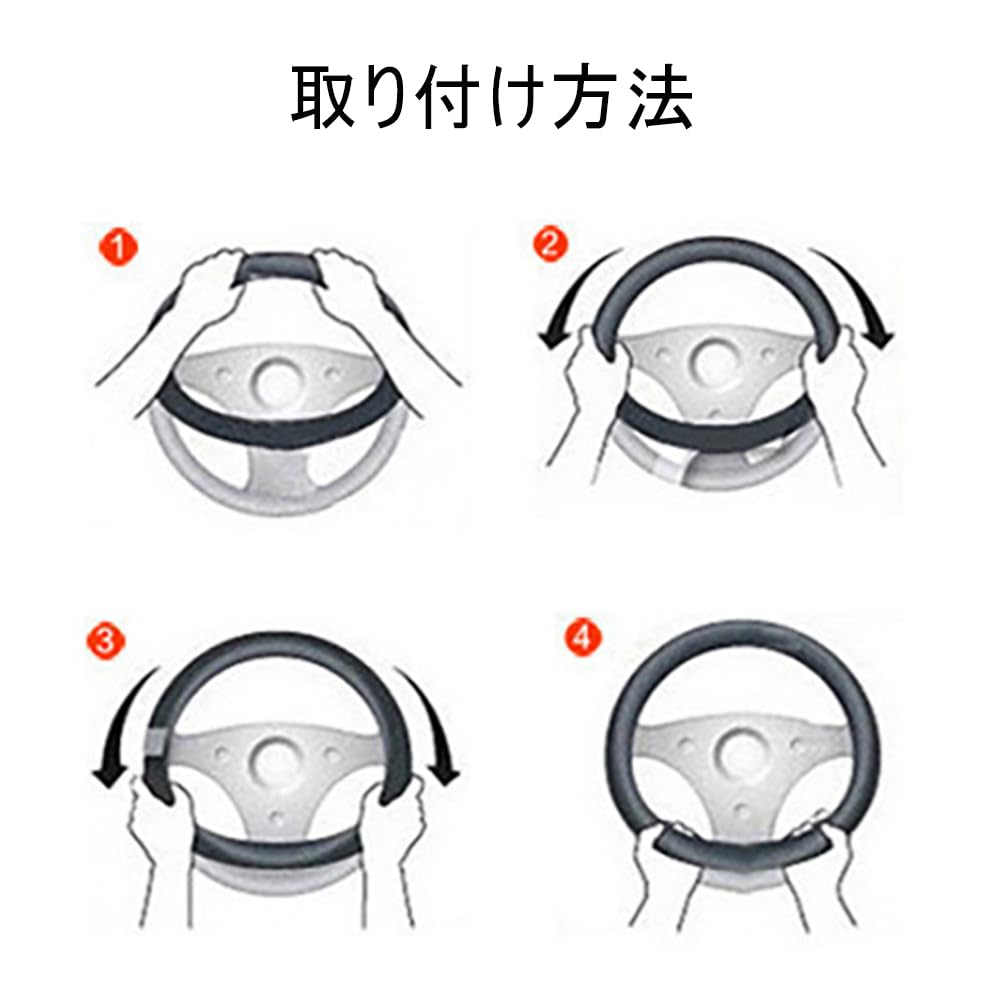 取り付け方法

1

2

3

4