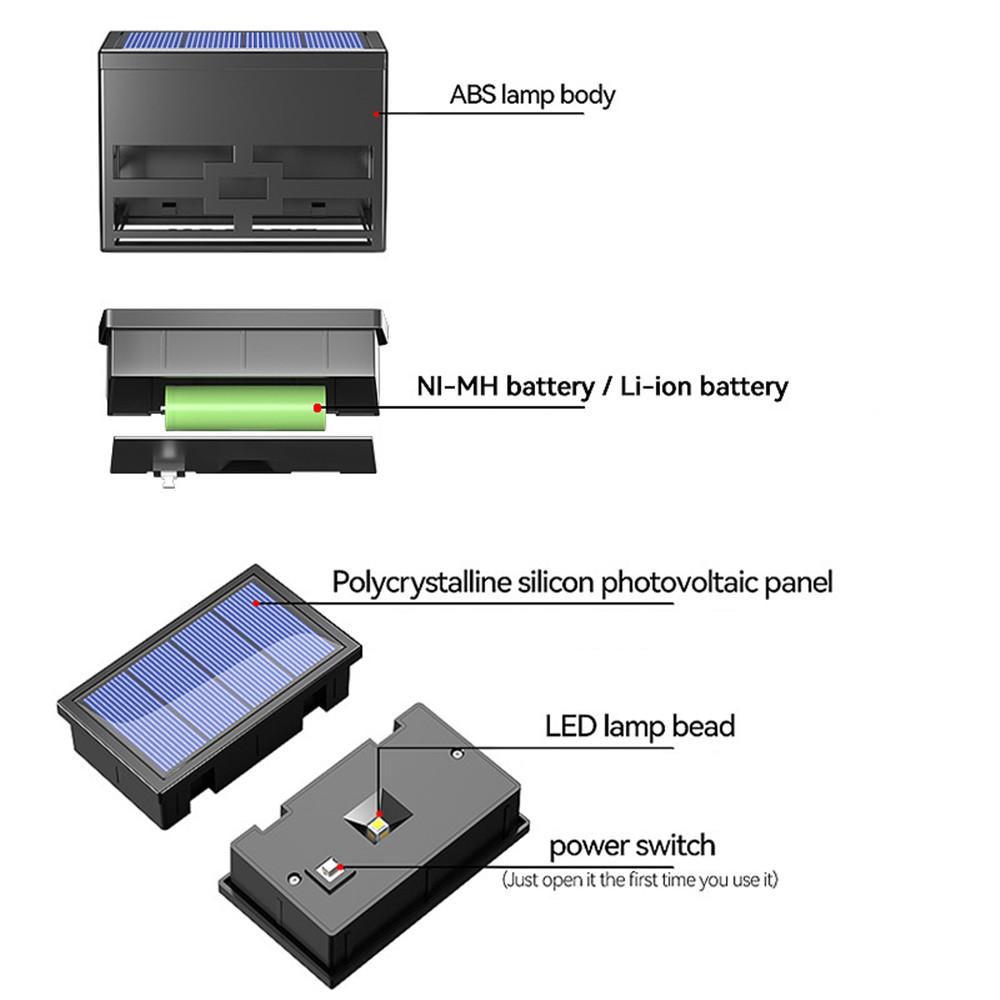 ABS lamp body

NI-MH battery / Li-ion battery

Polycrystalline silicon photovoltaic panel

LED lamp bead

power switch
(Just open it the first time you use it)