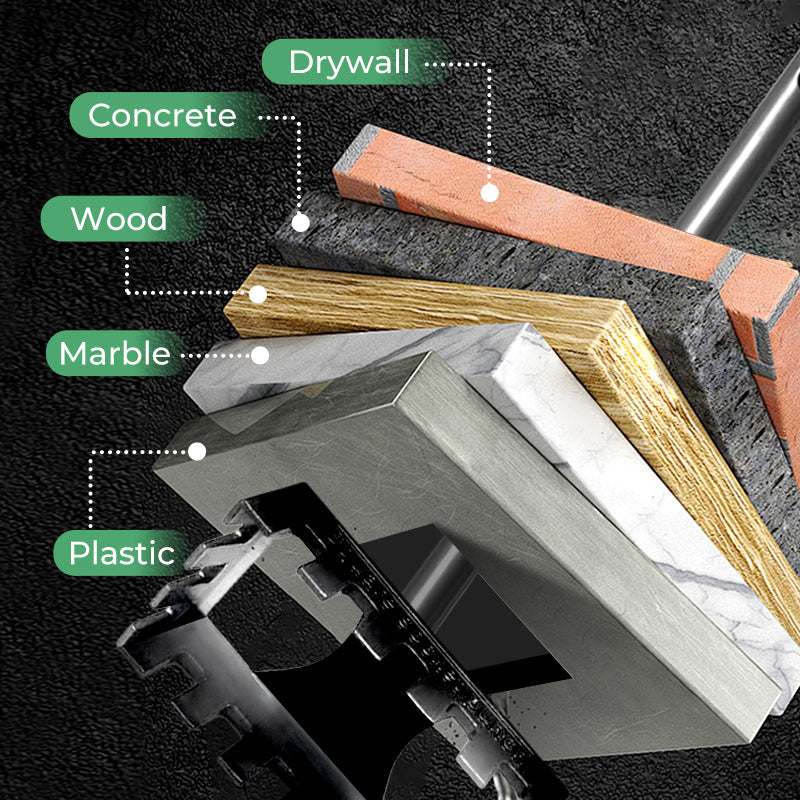 Drywall
Concrete
Wood
Marble
Plastic