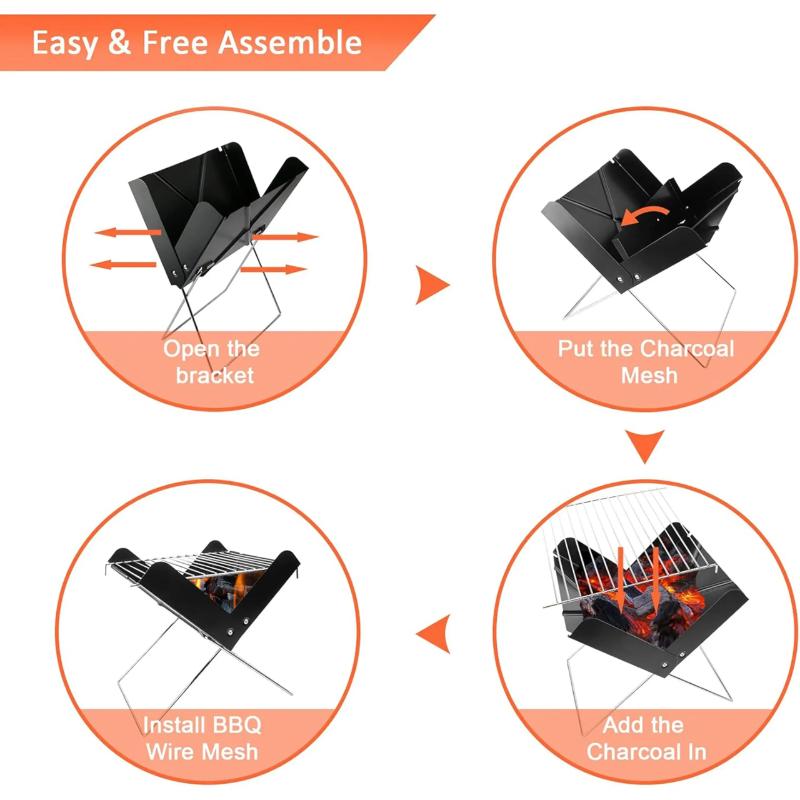 Easy & Free Assemble

Open the bracket

Put the Charcoal Mesh

Add the Charcoal In

Install BBQ Wire Mesh