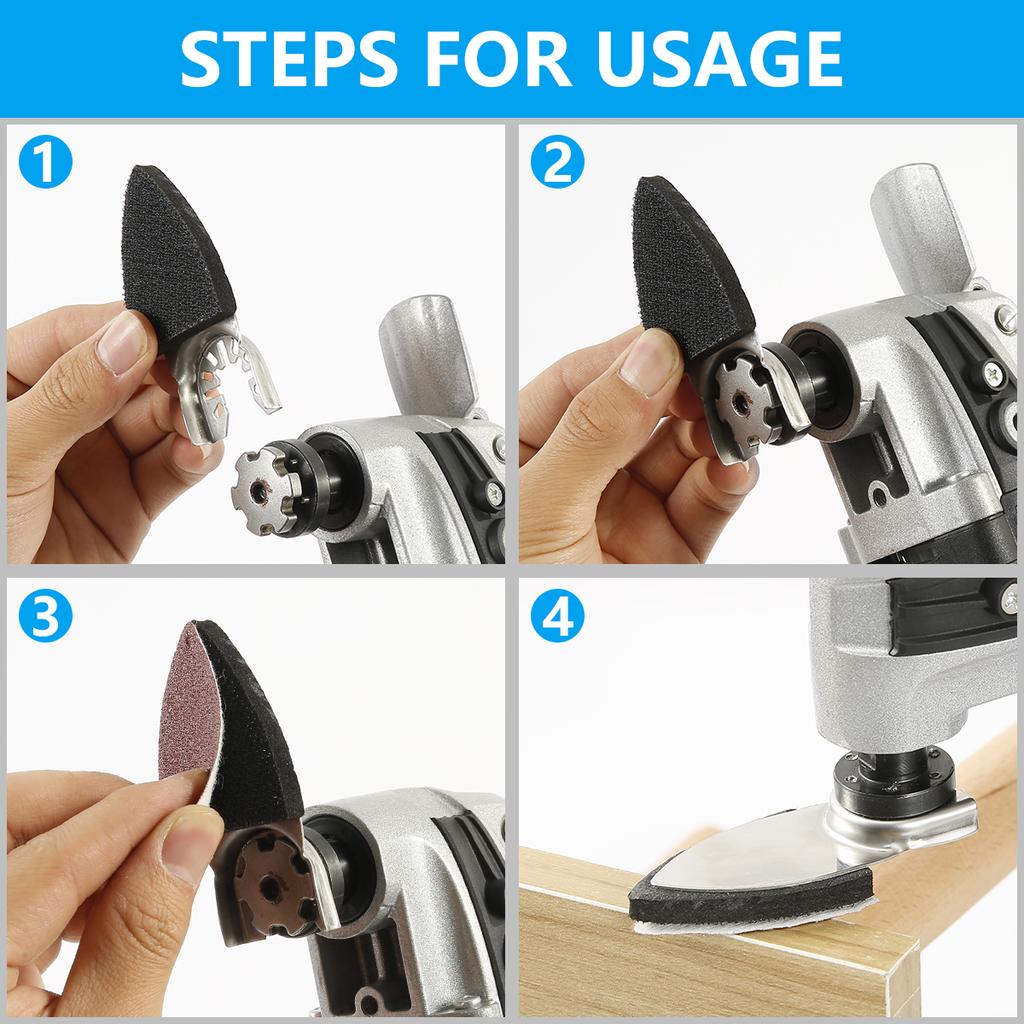 STEPS FOR USAGE

1

2

3

4