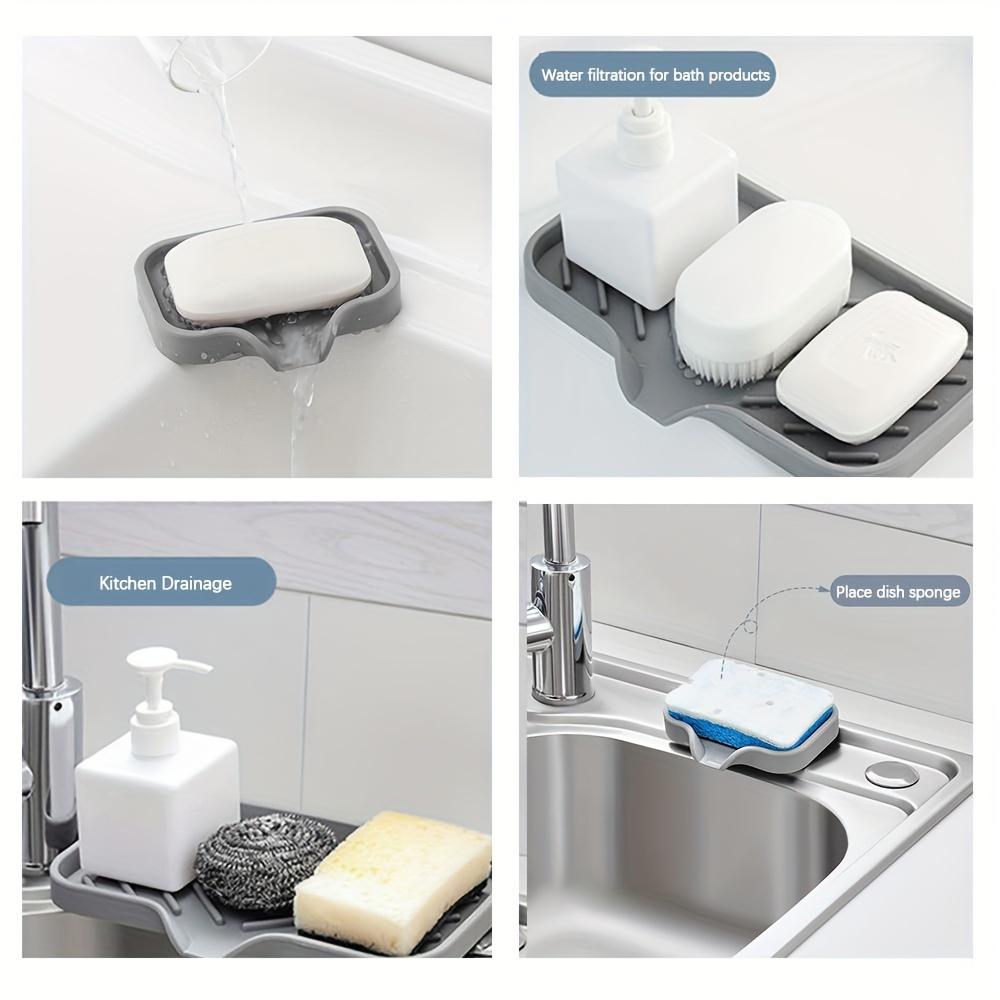 Water filtration for bath products

Kitchen Drainage

Place dish sponge