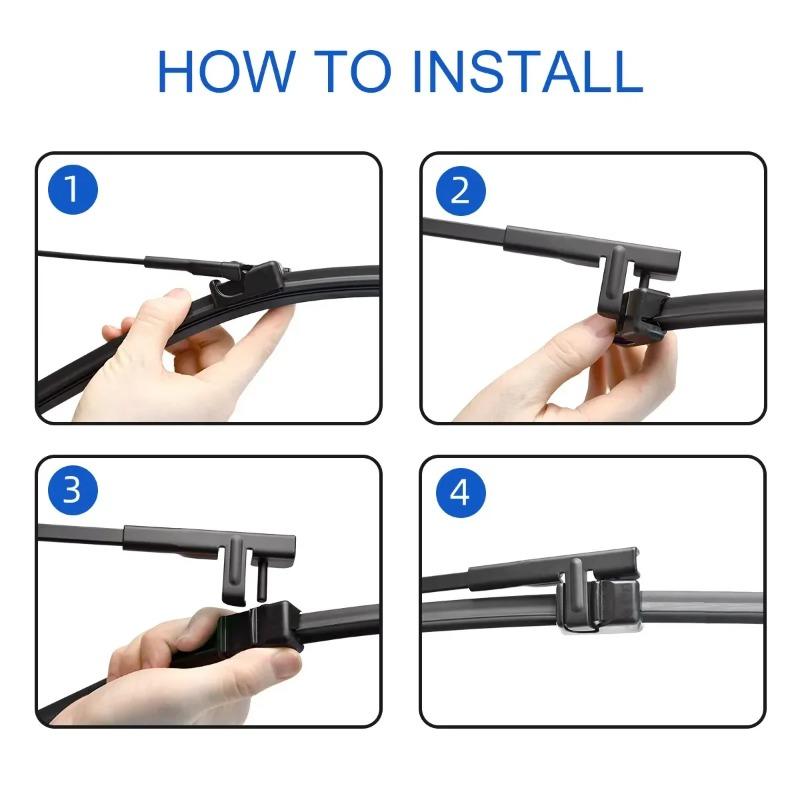 HOW TO INSTALL

1

2

3

4