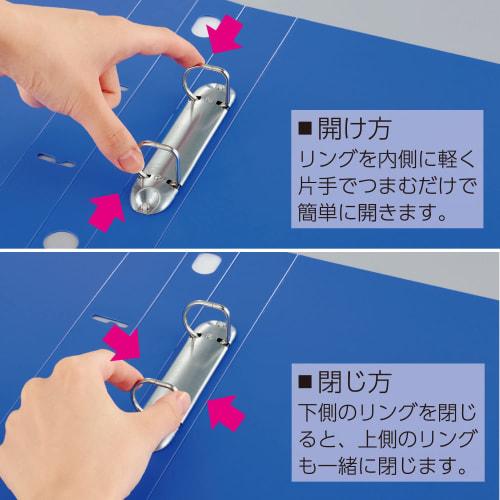 ■開け方
リングを内側に軽く片手でつまむだけで簡単に開きます。

■閉じ方
下側のリングを閉じると、上側のリングも一緒に閉じます。