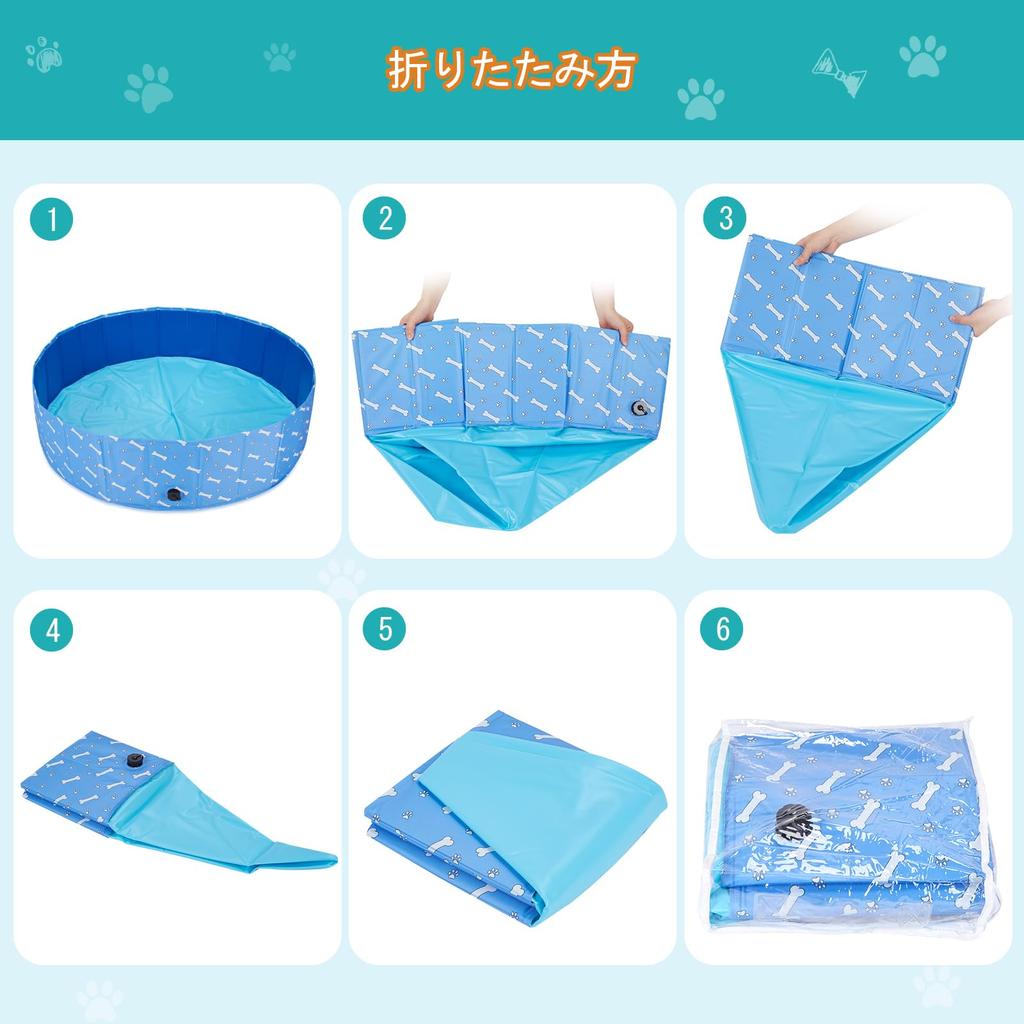 折りたたみ方

1

2

3

4

5

6