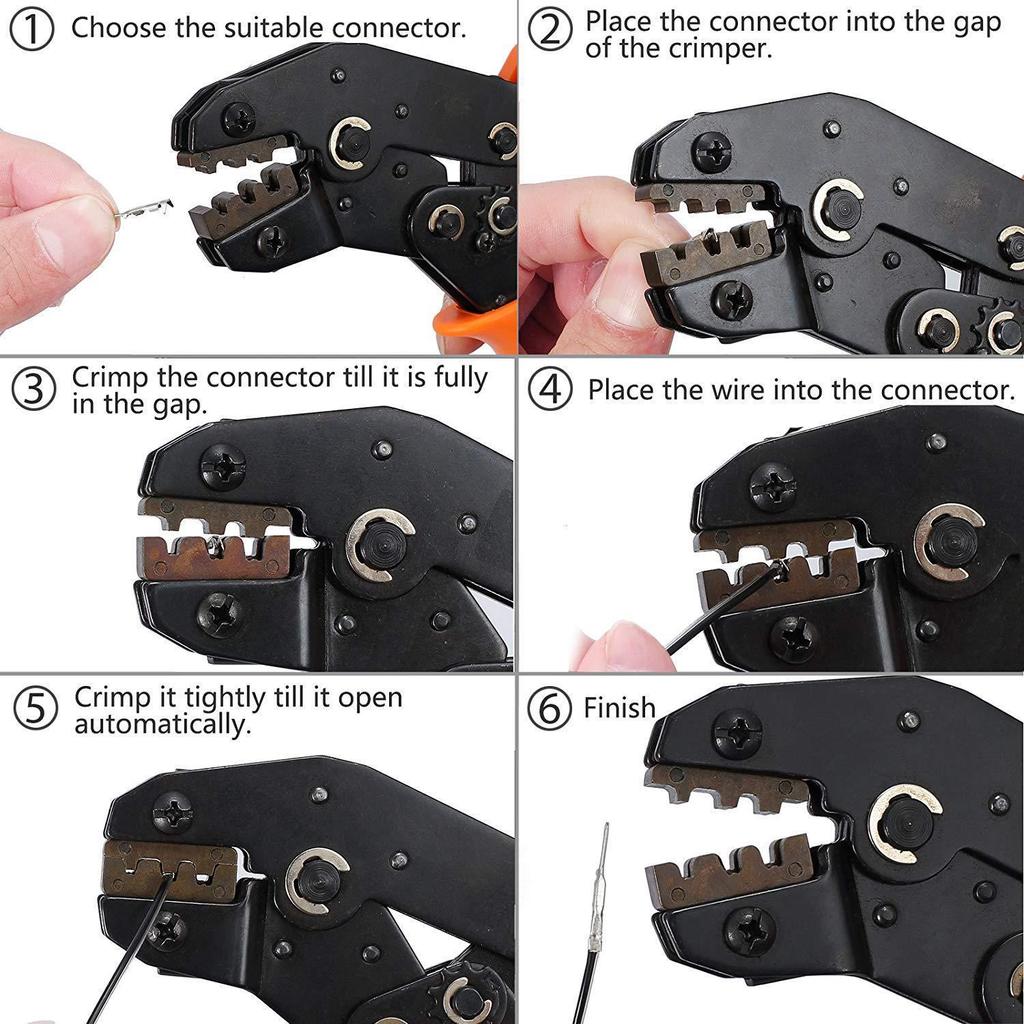 ① Choose the suitable connector.

② Place the connector into the gap of the crimper.

③ Crimp the connector till it is fully in the gap.

④ Place the wire into the connector.

⑤ Crimp it tightly till it open automatically.

⑥ Finish