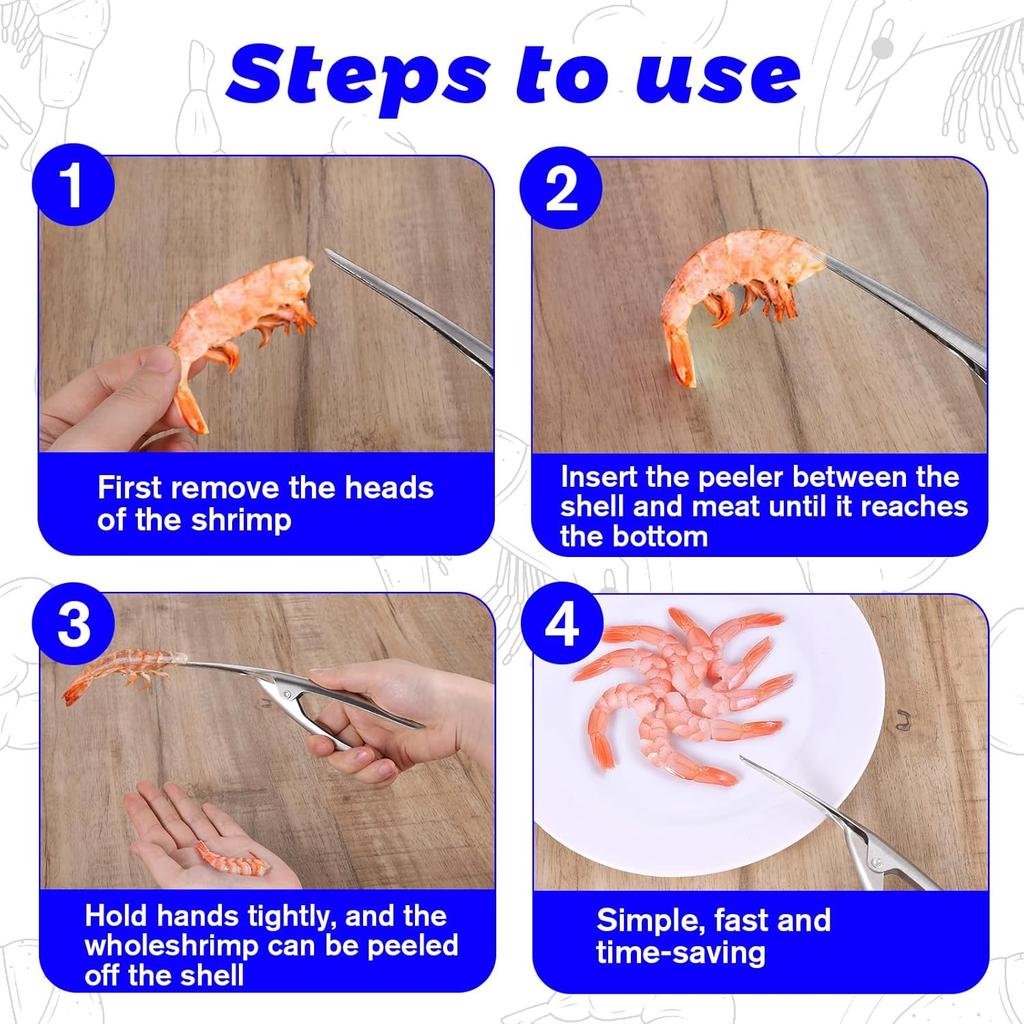 Steps to use

1

First remove the heads of the shrimp

2

Insert the peeler between the shell and meat until it reaches the bottom

3

Hold hands tightly, and the wholeshrimp can be peeled off the shell

4

Simple, fast and time-saving