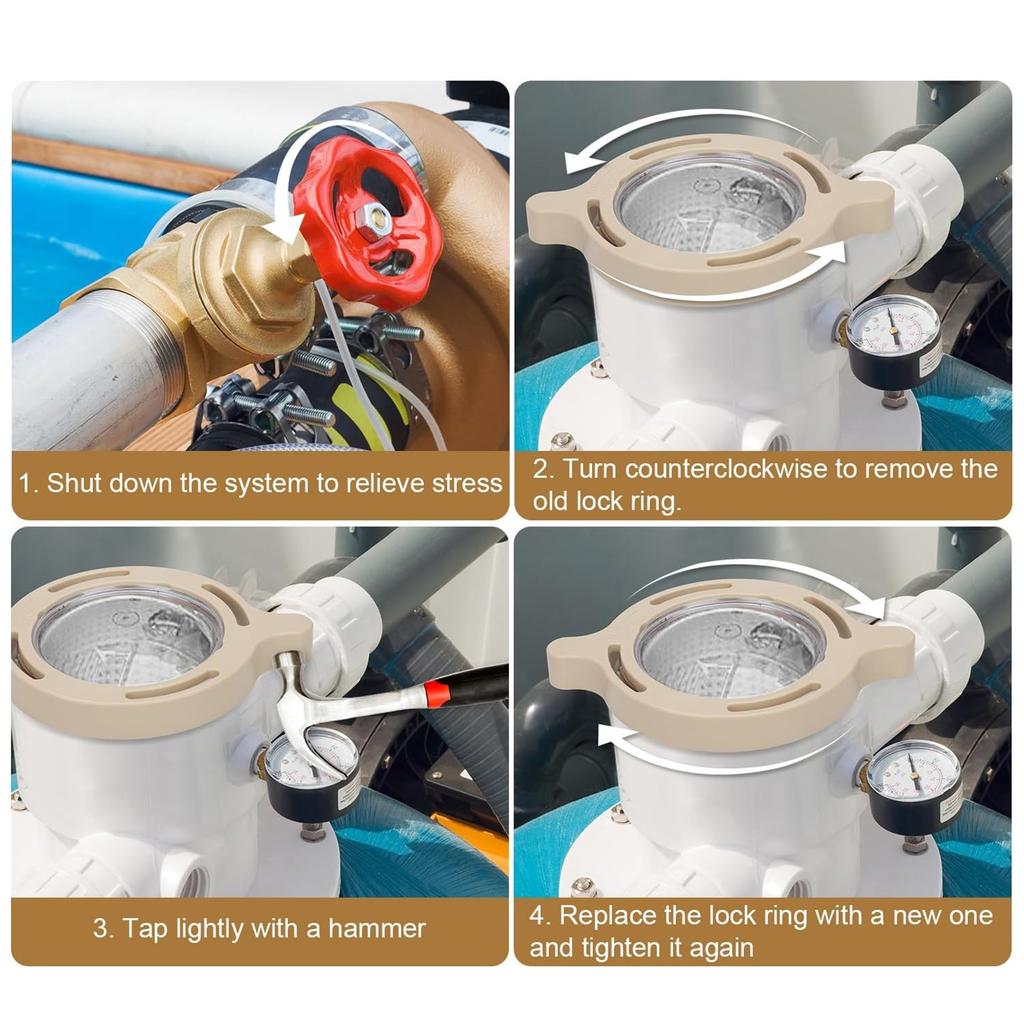 1. Shut down the system to relieve stress

2. Turn counterclockwise to remove the old lock ring.

3. Tap lightly with a hammer

4. Replace the lock ring with a new one and tighten it again