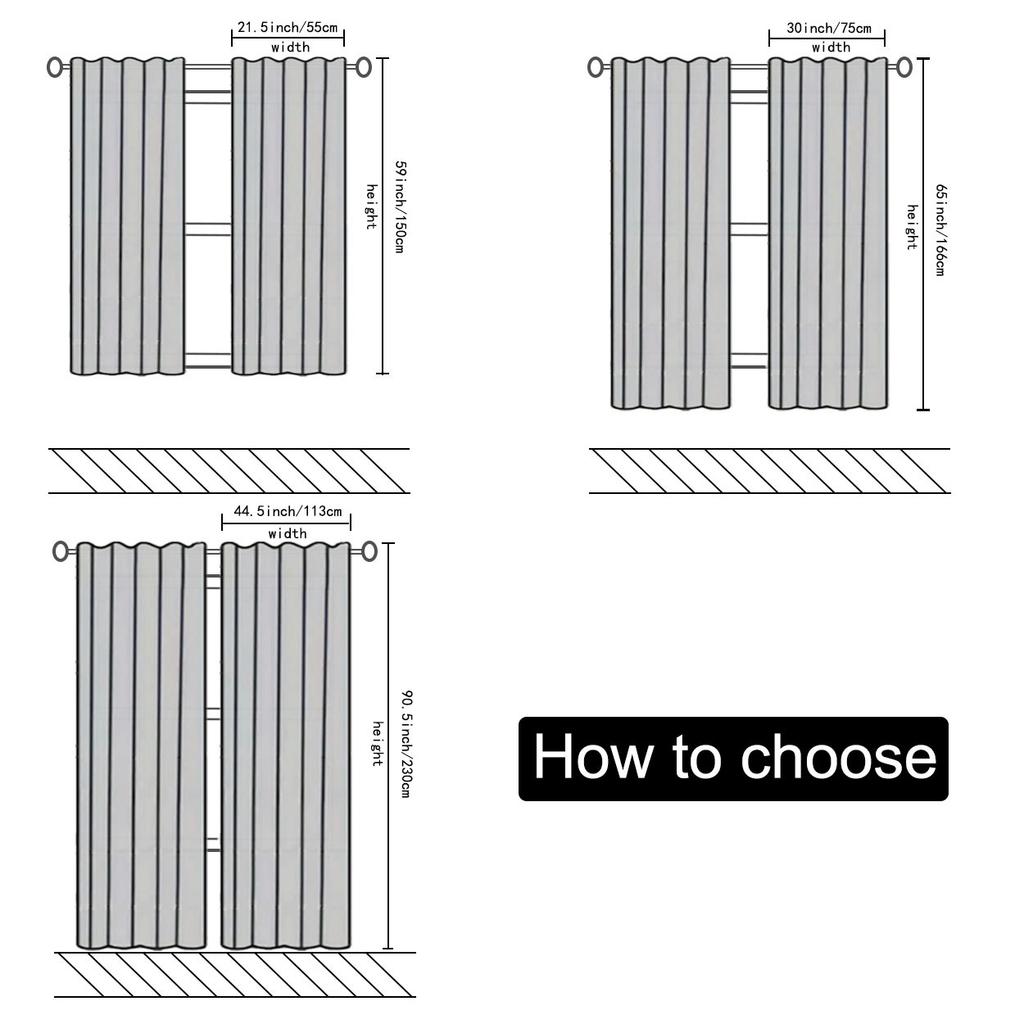 21.5inch/55cm
width
59inch/150cm
height

30inch/75cm
width
65inch/166cm
height

44.5inch/113cm
width
90.5inch/230cm
height

How to choose