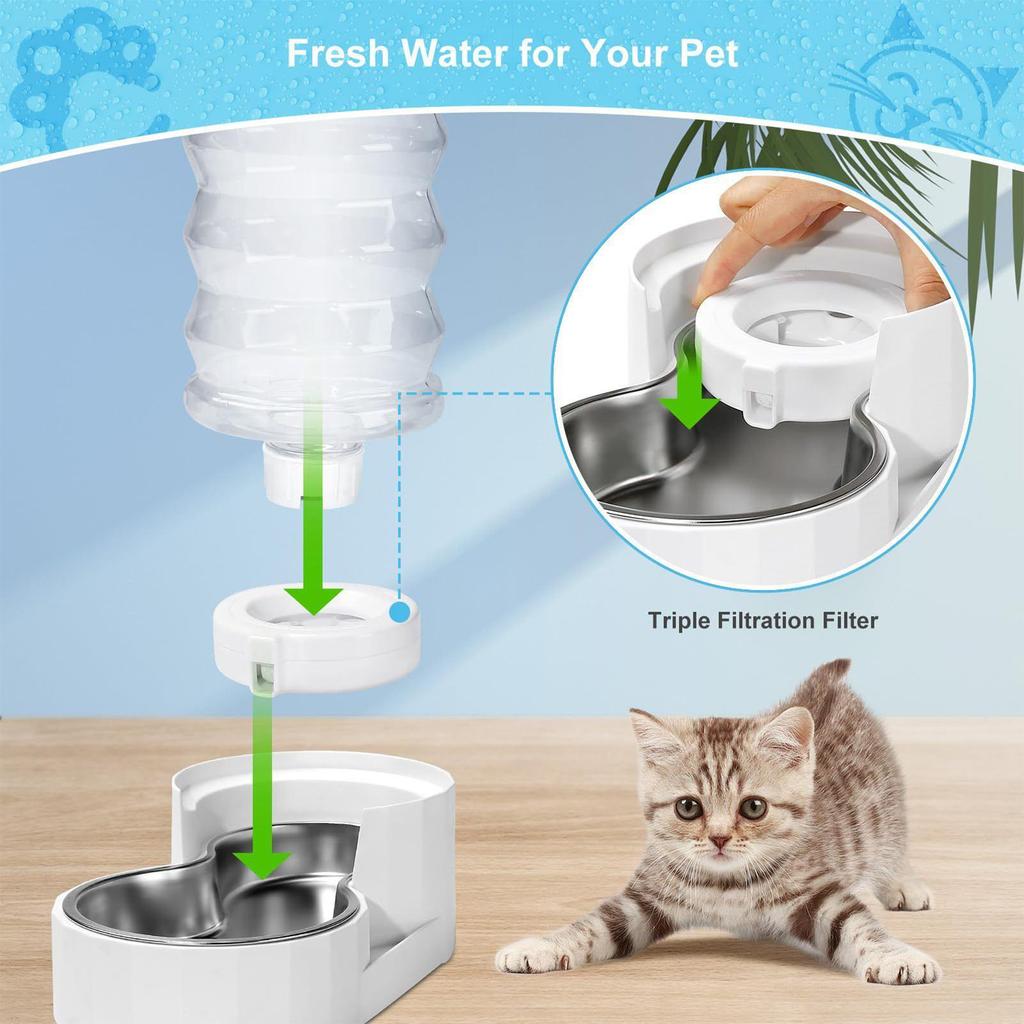 Fresh Water for Your Pet

Triple Filtration Filter