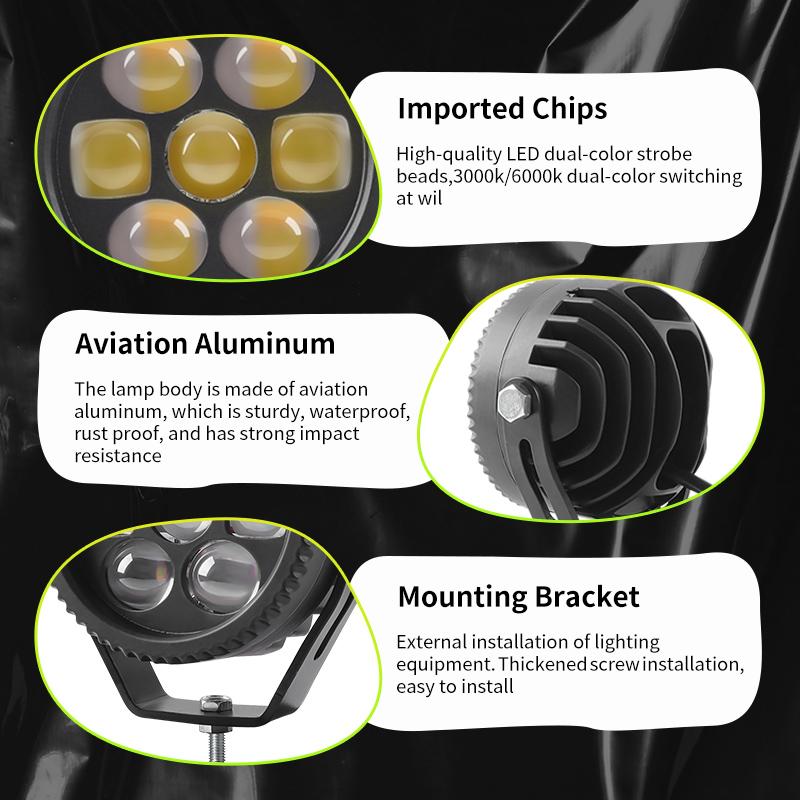 Imported Chips

High-quality LED dual-color strobe beads,3000k/6000k dual-color switching at wil

Aviation Aluminum

The lamp body is made of aviation aluminum, which is sturdy, waterproof, rust proof, and has strong impact resistance

Mounting Bracket

External installation of lighting equipment. Thickened screw installation, easy to install