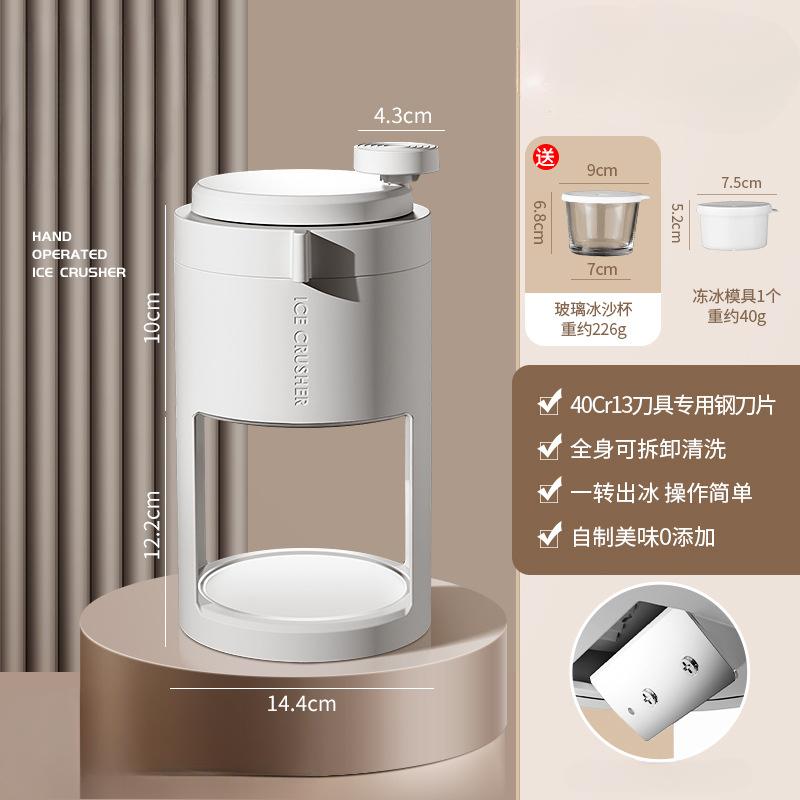 HAND OPERATED ICE CRUSHER

4.3cm

10cm

ICE CRUSHER

12.2cm

14.4cm

送

9cm

6.8cm

7cm

玻璃冰沙杯
重约226g

7.5cm

5.2cm

冻冰模具1个
重约40g

40Cr13刀具专用钢刀片

全身可拆卸清洗

一转出冰 操作简单

自制美味0添加