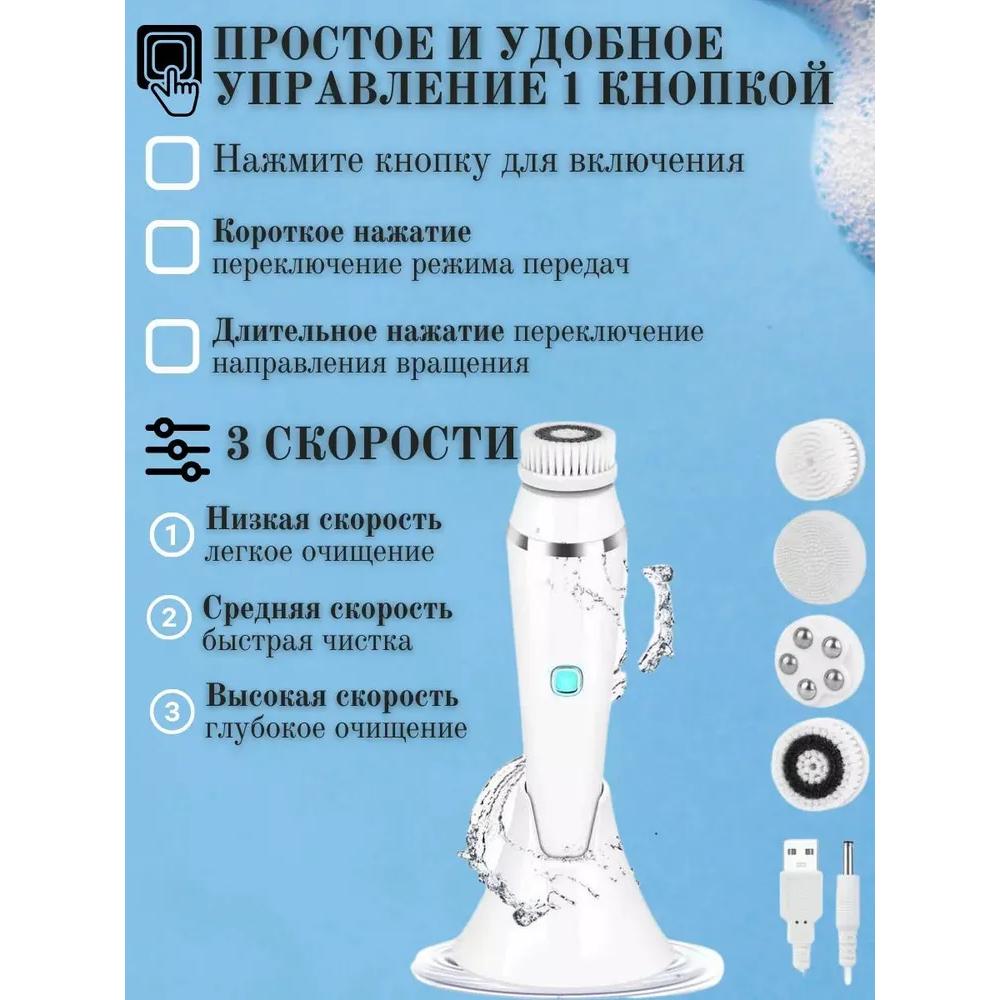 ПРОСТОЕ И УДОБНОЕ УПРАВЛЕНИЕ 1 КНОПКОЙ

Нажмите кнопку для включения

Короткое нажатие переключение режима передач

Длительное нажатие переключение направления вращения

3 СКОРОСТИ

1 Низкая скорость легкое очищение

2 Средняя скорость быстрая чистка

3 Высокая скорость глубокое очищение