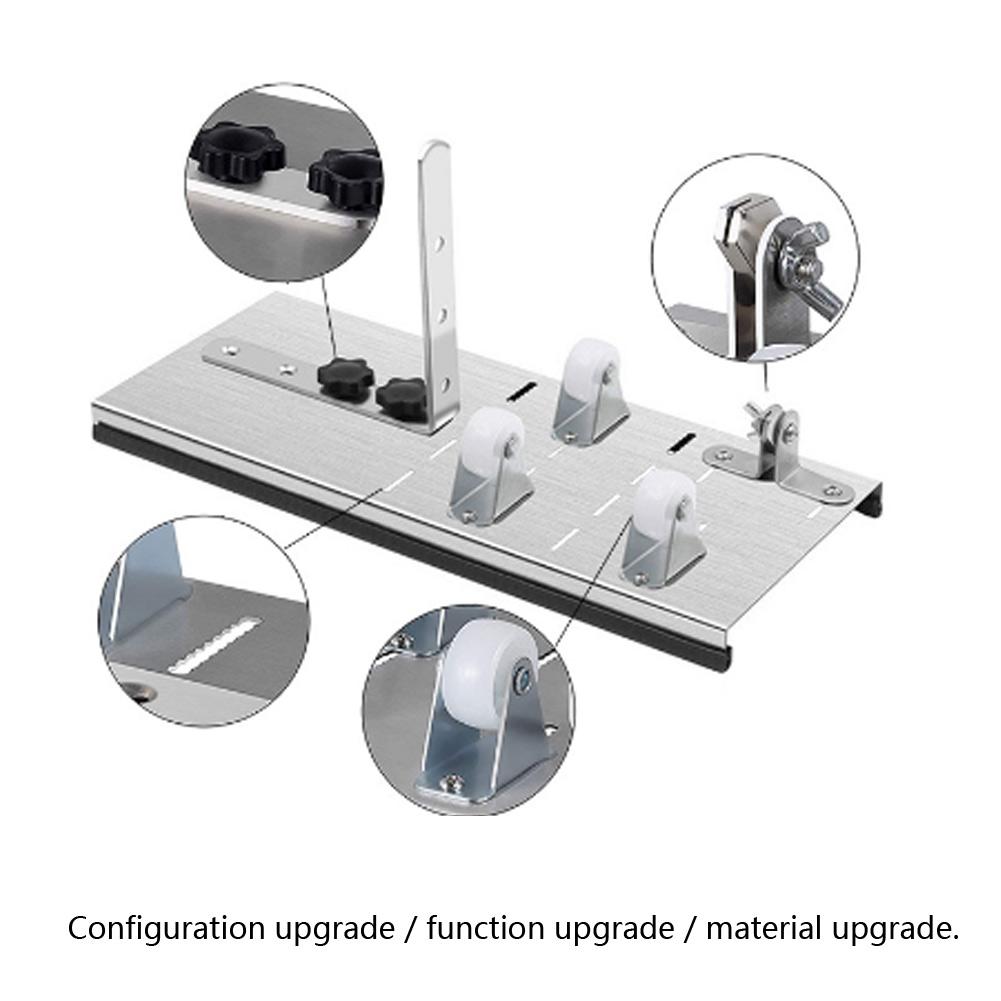 Configuration upgrade / function upgrade / material upgrade.